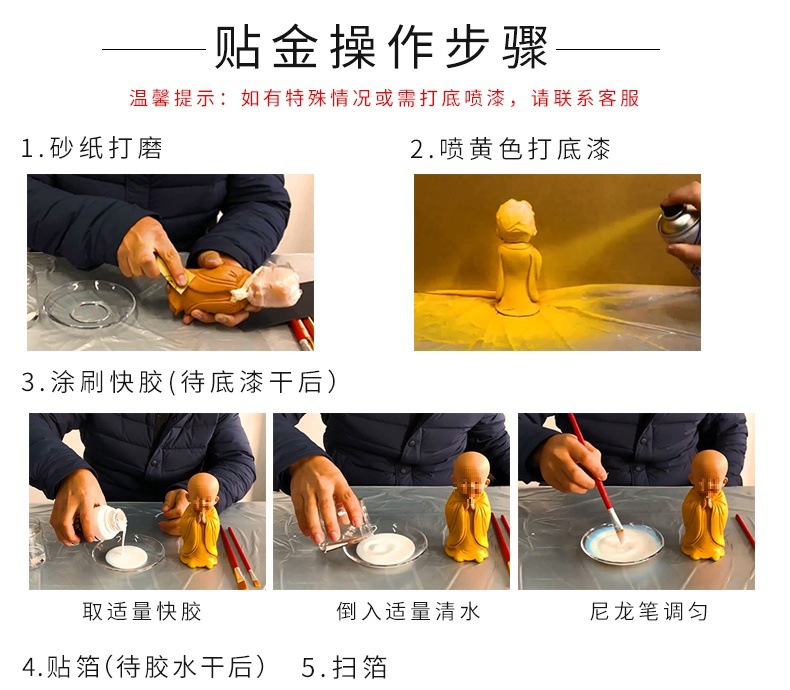 贴金操作步骤

温馨提示：如有特殊情况或需打底喷漆，请联系客服

1.砂纸打磨

2.喷黄色打底漆

3.涂刷快胶(待底漆干后)

取适量快胶

倒入适量清水

尼龙笔调匀

4.贴箔(待胶水干后)

5.扫箔