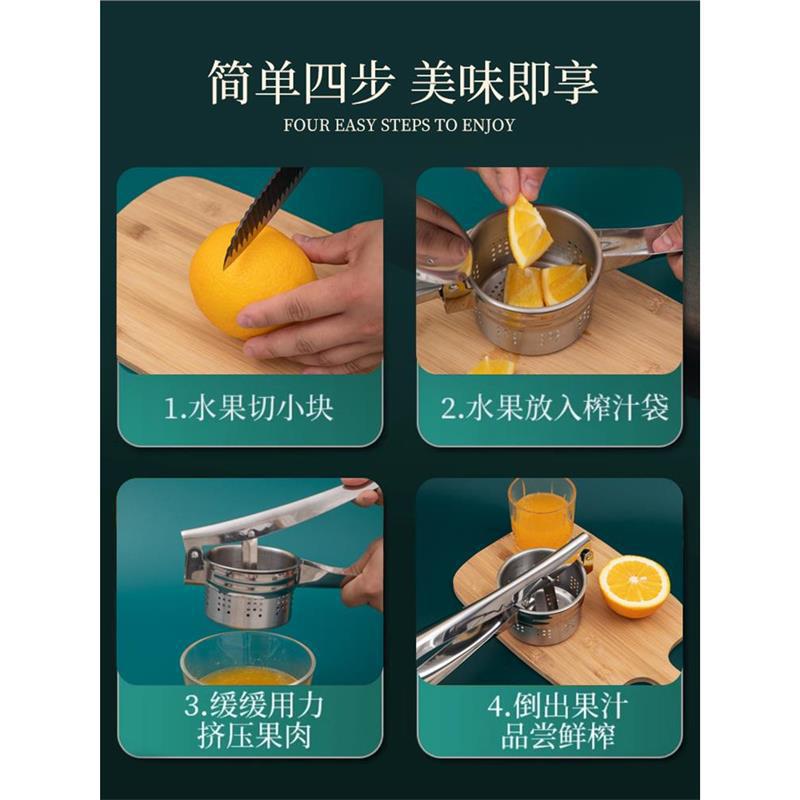 简单四步 美味即享
FOUR EASY STEPS TO ENJOY

1.水果切小块

2.水果放入榨汁袋

3.缓缓用力
挤压果肉

4.倒出果汁
品尝鲜榨