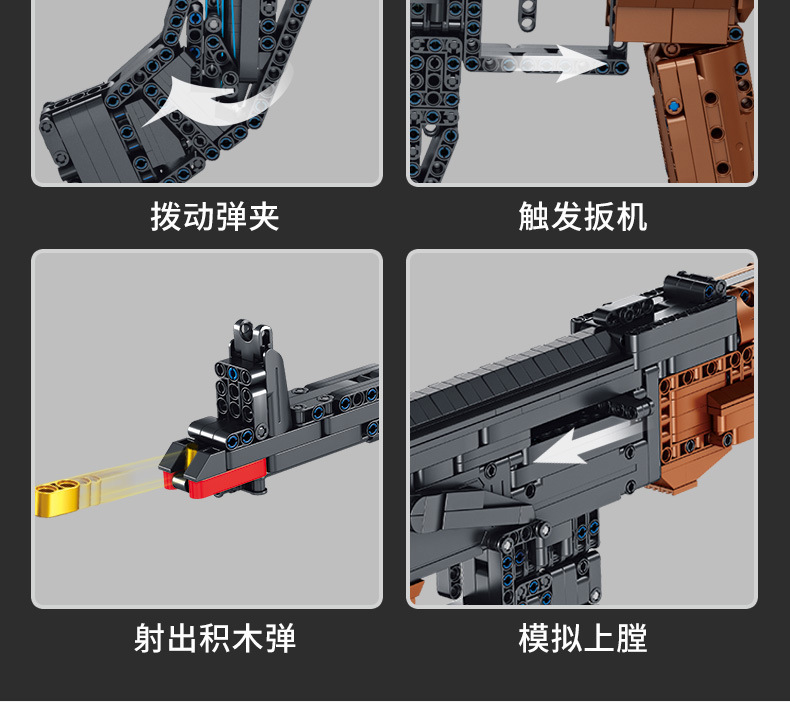 拨动弹夹

触发扳机

射出积木弹

模拟上膛