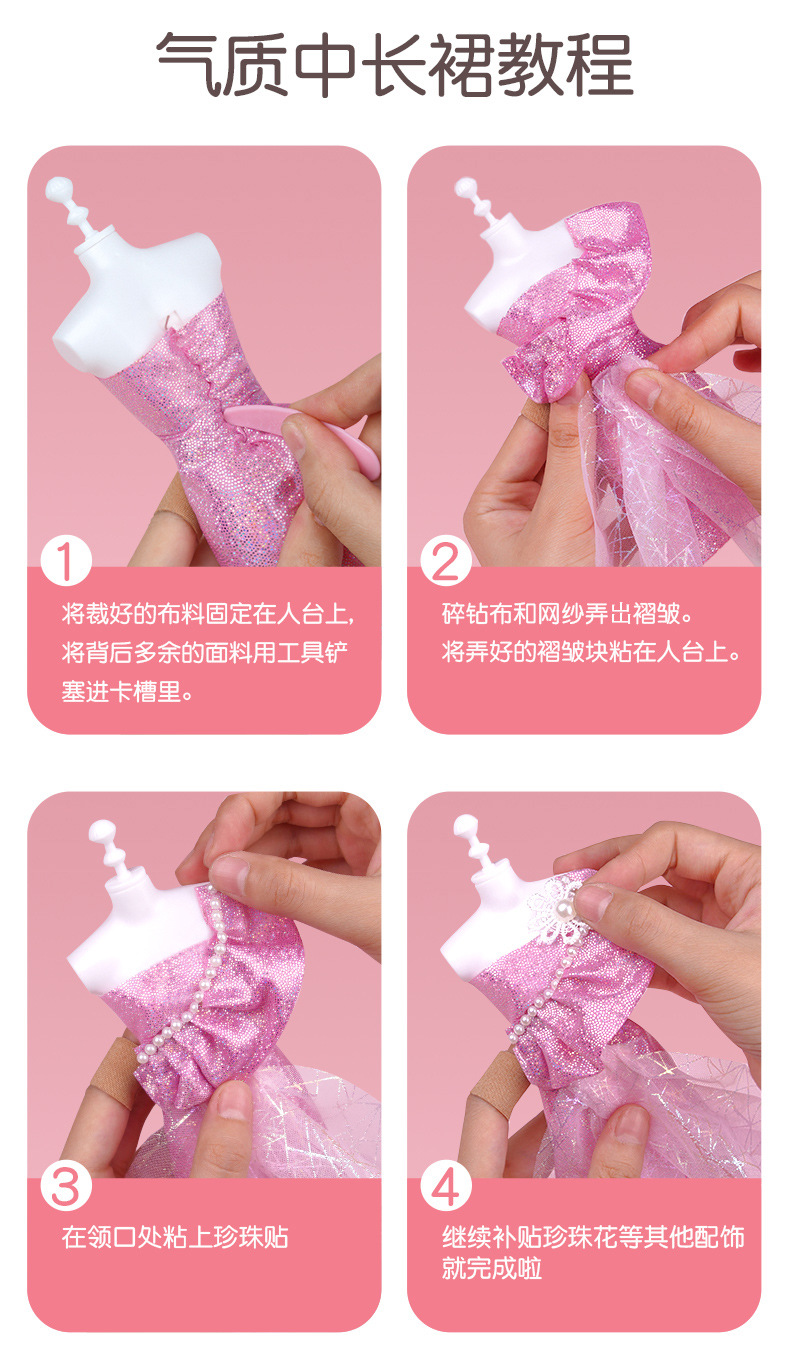 气质中长裙教程

1
将裁好的布料固定在人台上，将背后多余的面料用工具铲塞进卡槽里。

2
碎钻布和网纱弄出褶皱。将弄好的褶皱块粘在人台上。

3
在领口处粘上珍珠贴

4
继续补贴珍珠花等其他配饰就完成啦