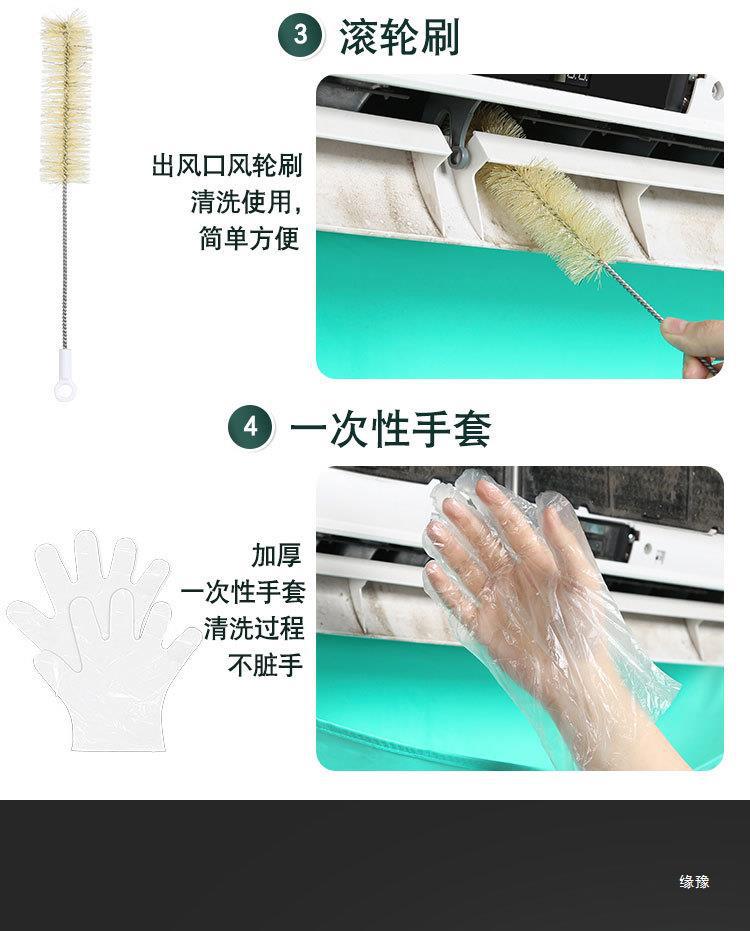 3 滚轮刷

出风口风轮刷
清洗使用，
简单方便

4 一次性手套

加厚
一次性手套
清洗过程
不脏手

缘豫