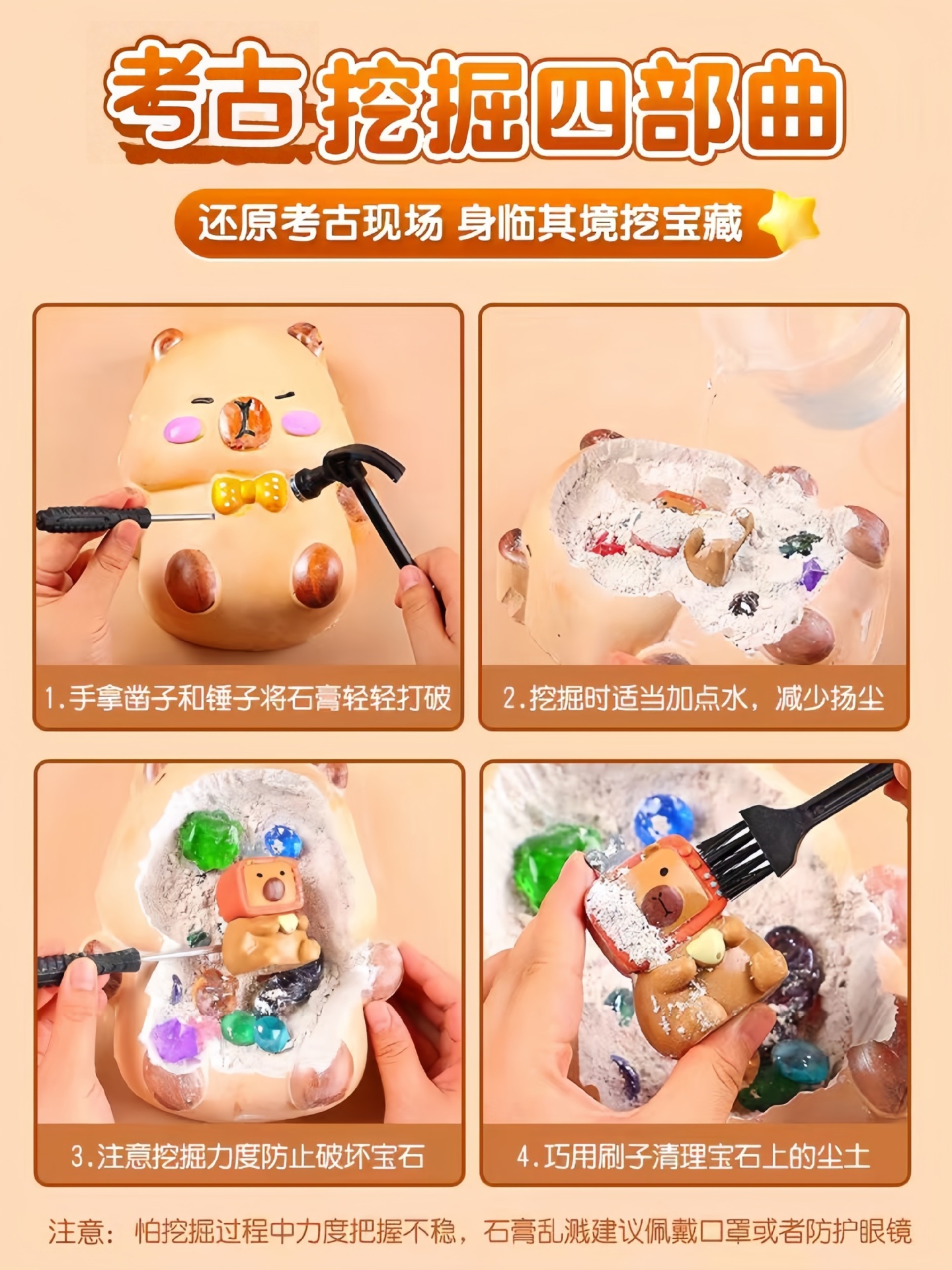 考古挖掘四部曲

还原考古现场 身临其境挖宝藏

1.手拿凿子和锤子将石膏轻轻打破

2.挖掘时适当加点水，减少扬尘

3.注意挖掘力度防止破坏宝石

4.巧用刷子清理宝石上的尘土

注意：怕挖掘过程中力度把握不稳，石膏乱溅建议佩戴口罩或者防护眼镜