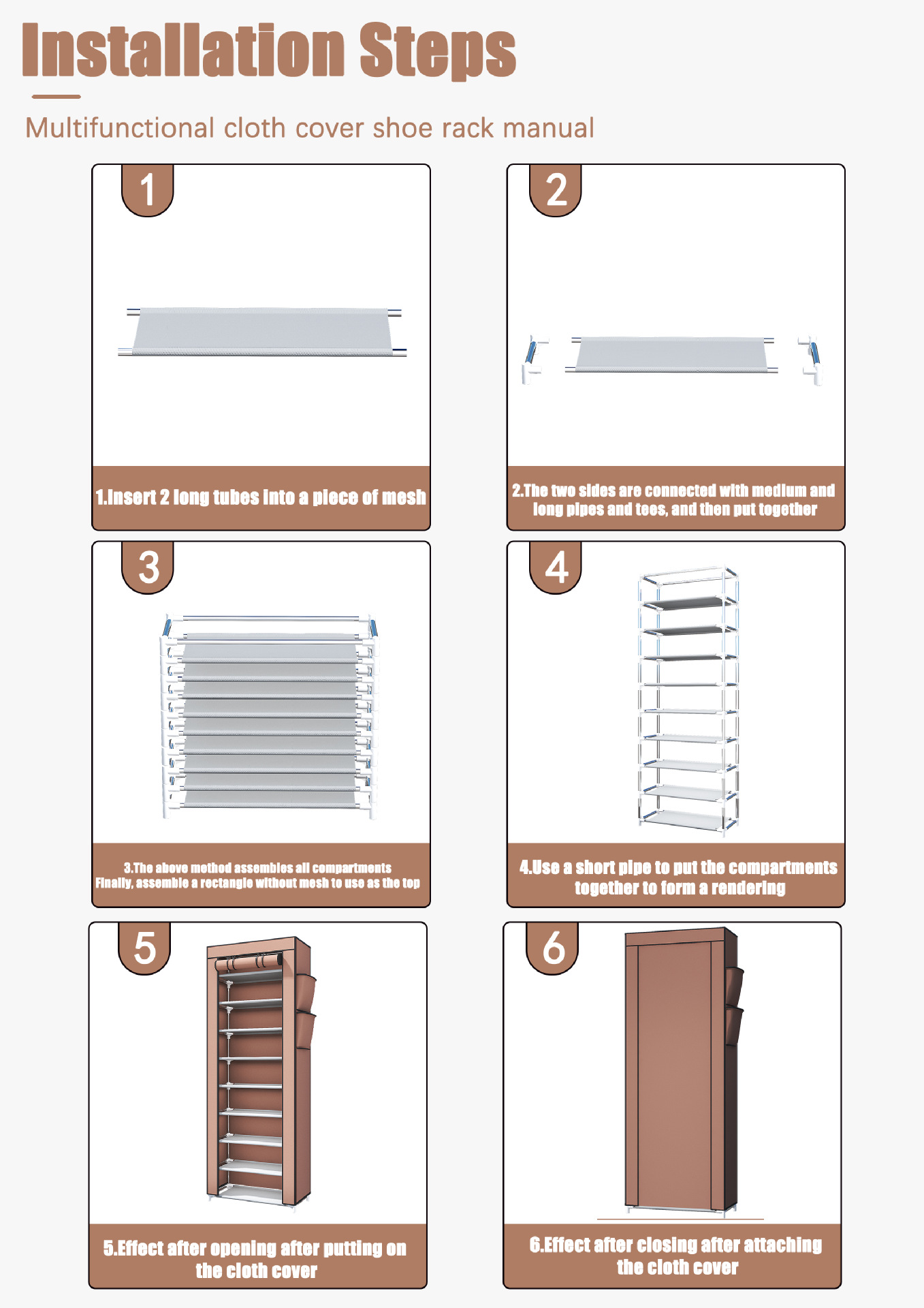 Installation Steps

Multifunctional cloth cover shoe rack manual

1

1.Insert 2 long tubes into a piece of mesh

2

2.The two sides are connected with medium and long pipes and tees, and then put together

3

3.The above method assembles all compartments Finally, assemble a rectangle without mesh to use as the top

4

4.Use a short pipe to put the compartments together to form a rendering

5

5.Effect after opening after putting on the cloth cover

6

6.Effect after closing after attaching the cloth cover