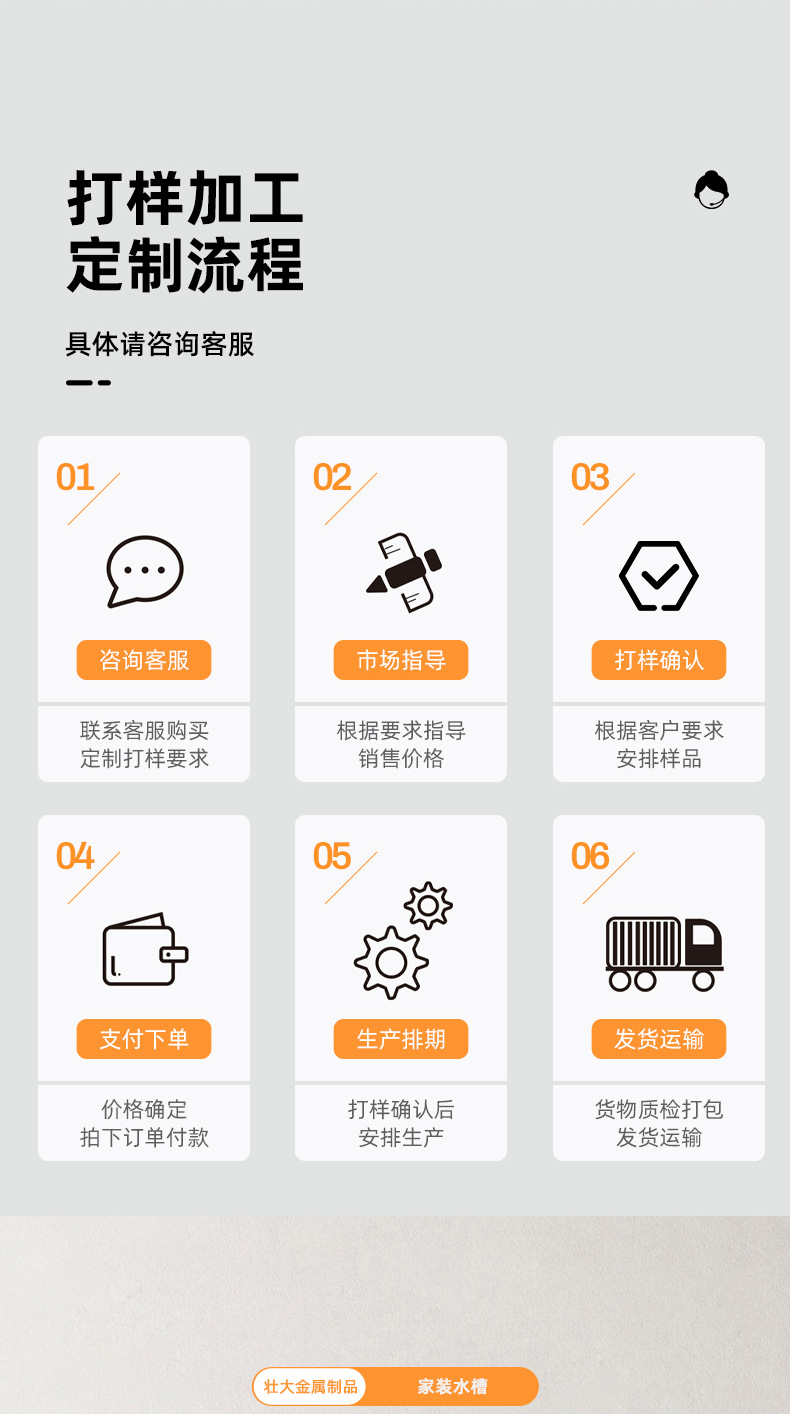 打样加工
定制流程

具体请咨询客服

01

咨询客服

联系客服购买
定制打样要求

02

市场指导

根据要求指导
销售价格

03

打样确认

根据客户要求
安排样品

04

支付下单

价格确定
拍下订单付款

05

生产排期

打样确认后
安排生产

06

发货运输

货物质检打包
发货运输

壮大金属制品 家装水槽