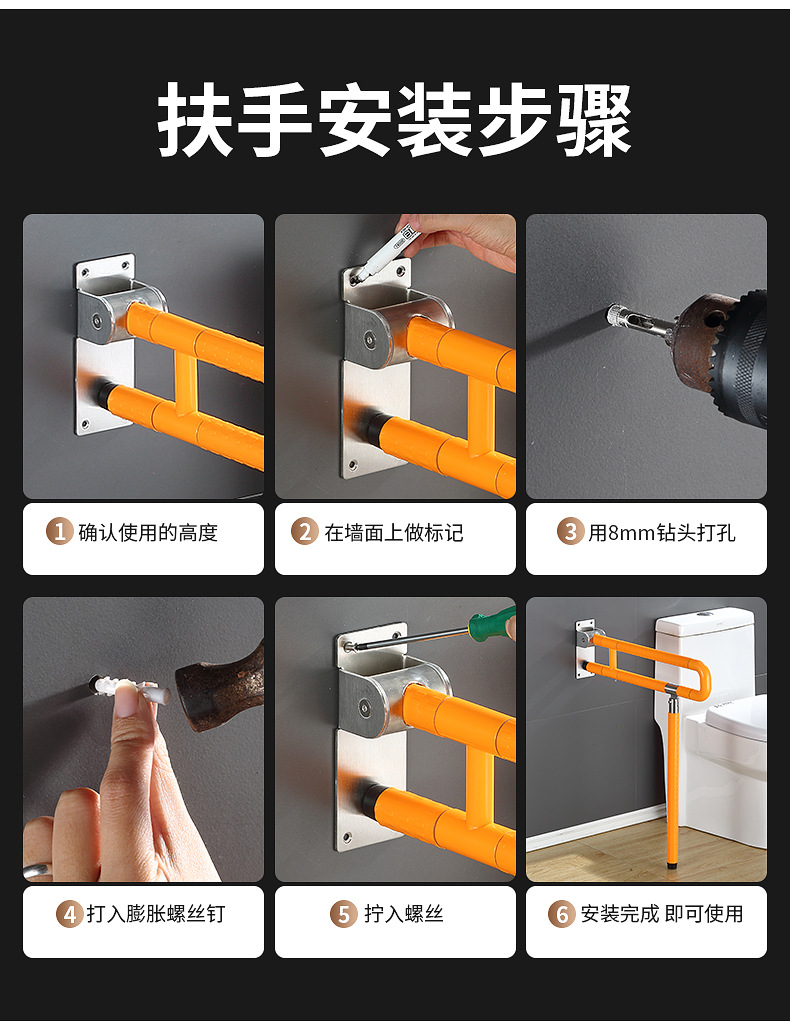 扶手安装步骤

1 确认使用的高度

2 在墙面上做标记

3 用8mm钻头打孔

4 打入膨胀螺丝钉

5 拧入螺丝

6 安装完成 即可使用