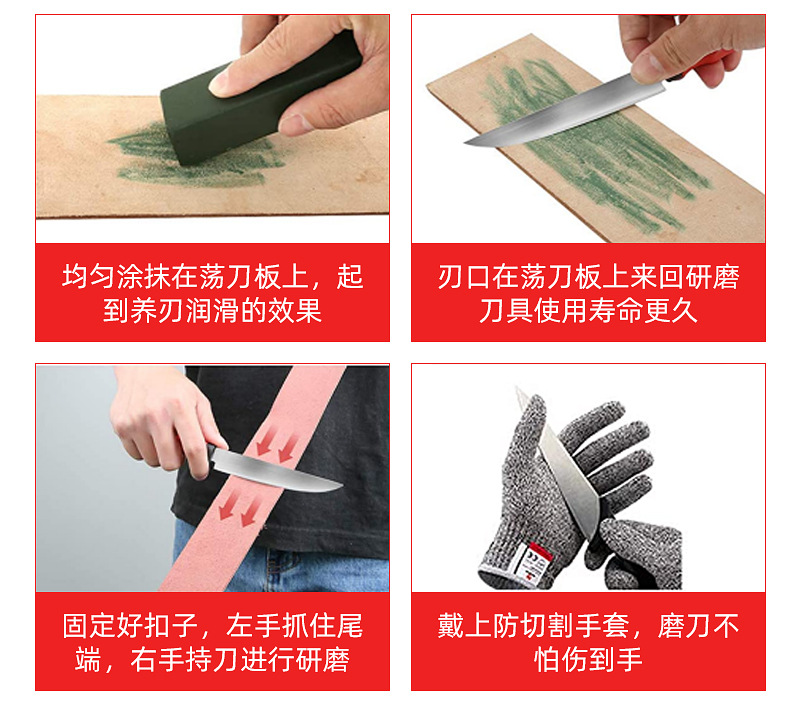 均匀涂抹在荡刀板上，起到养刃润滑的效果

刃口在荡刀板上来回研磨刀具使用寿命更久

固定好扣子，左手抓住尾端，右手持刀进行研磨

戴上防切割手套，磨刀不怕伤到手