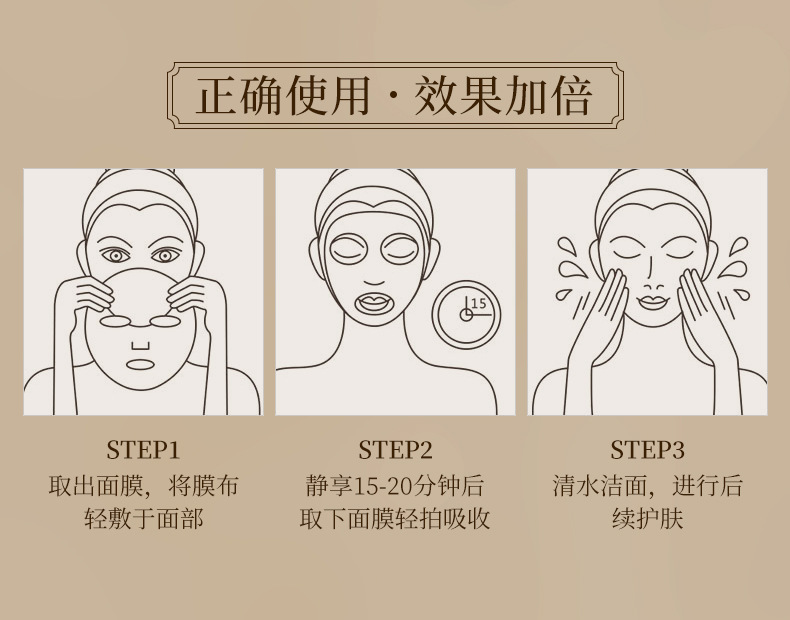 正确使用 · 效果加倍

15

STEP1
取出面膜，将膜布轻敷于面部

STEP2
静享15-20分钟后取下面膜轻拍吸收

STEP3
清水洁面，进行后续护肤