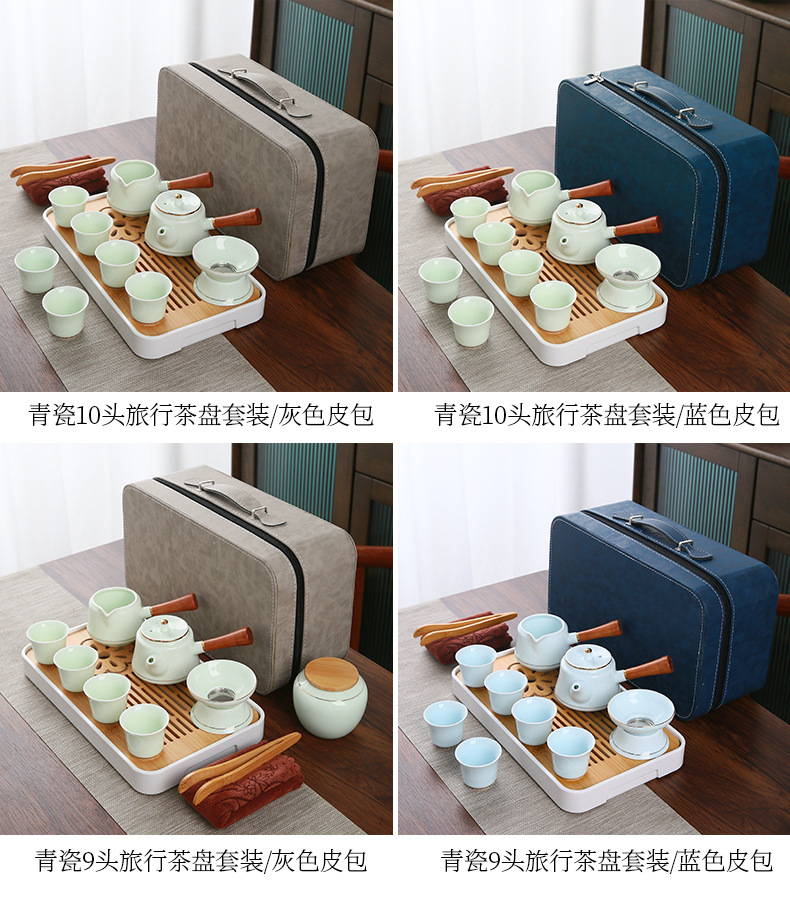 青瓷10头旅行茶盘套装/灰色皮包

青瓷10头旅行茶盘套装/蓝色皮包

青瓷9头旅行茶盘套装/灰色皮包

青瓷9头旅行茶盘套装/蓝色皮包