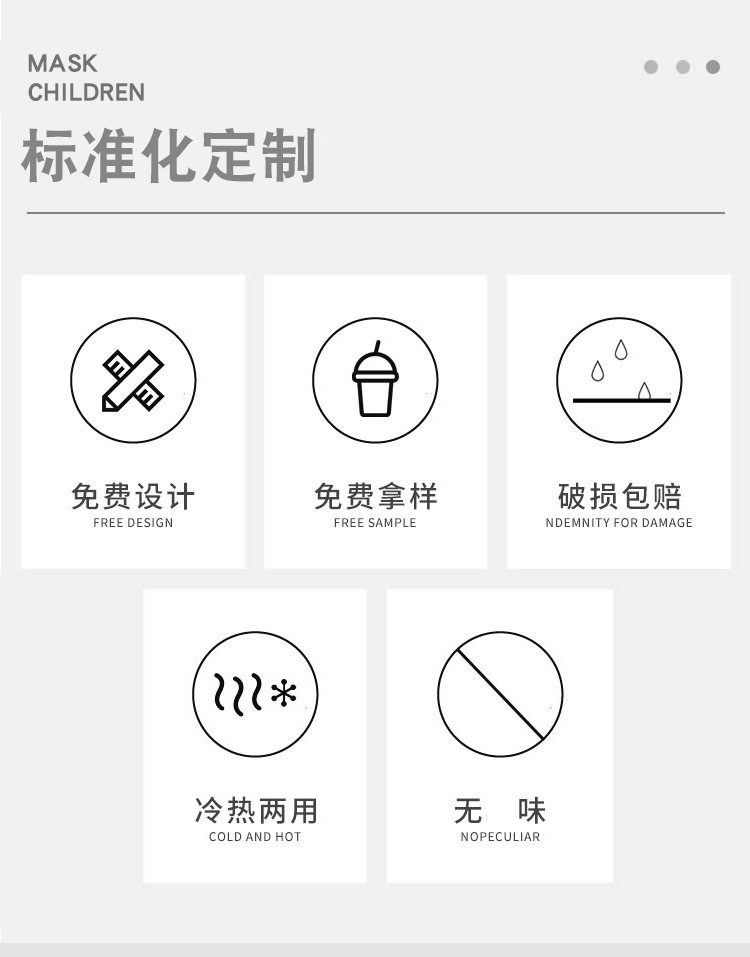 MASK
CHILDREN

标准化定制

免费设计
FREE DESIGN

免费拿样
FREE SAMPLE

破损包赔
NDEMNITY FOR DAMAGE

冷热两用
COLD AND HOT

无 味
NOPECULIAR