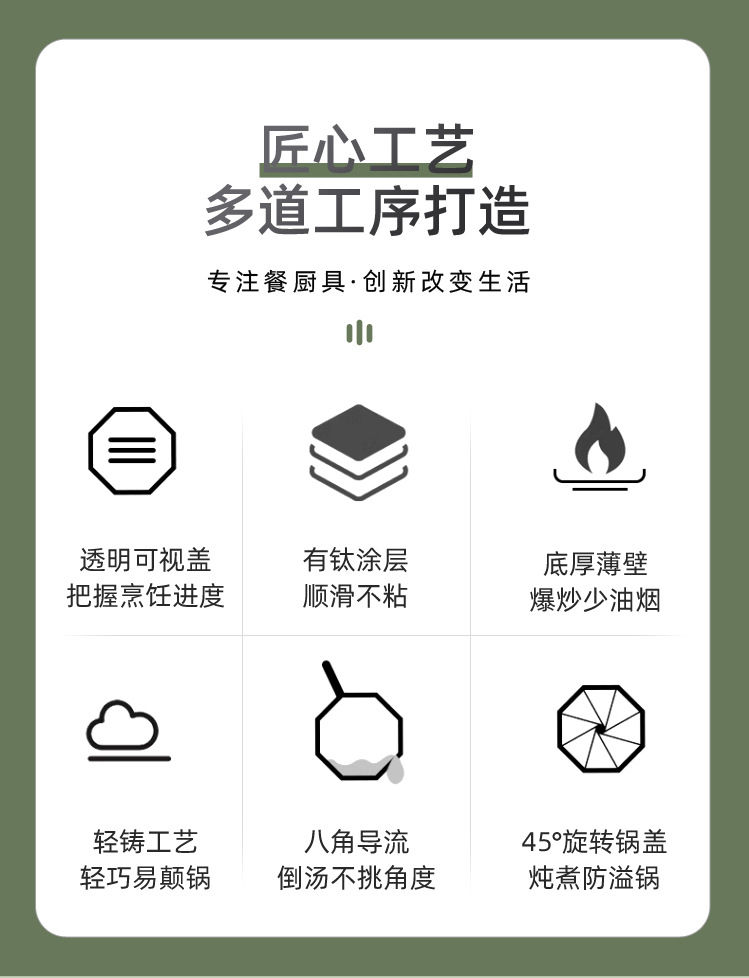 匠心工艺
多道工序打造

专注餐厨具·创新改变生活

透明可视盖
把握烹饪进度

有钛涂层
顺滑不粘

底厚薄壁
爆炒少油烟

轻铸工艺
轻巧易颠锅

八角导流
倒汤不挑角度

45°旋转锅盖
炖煮防溢锅