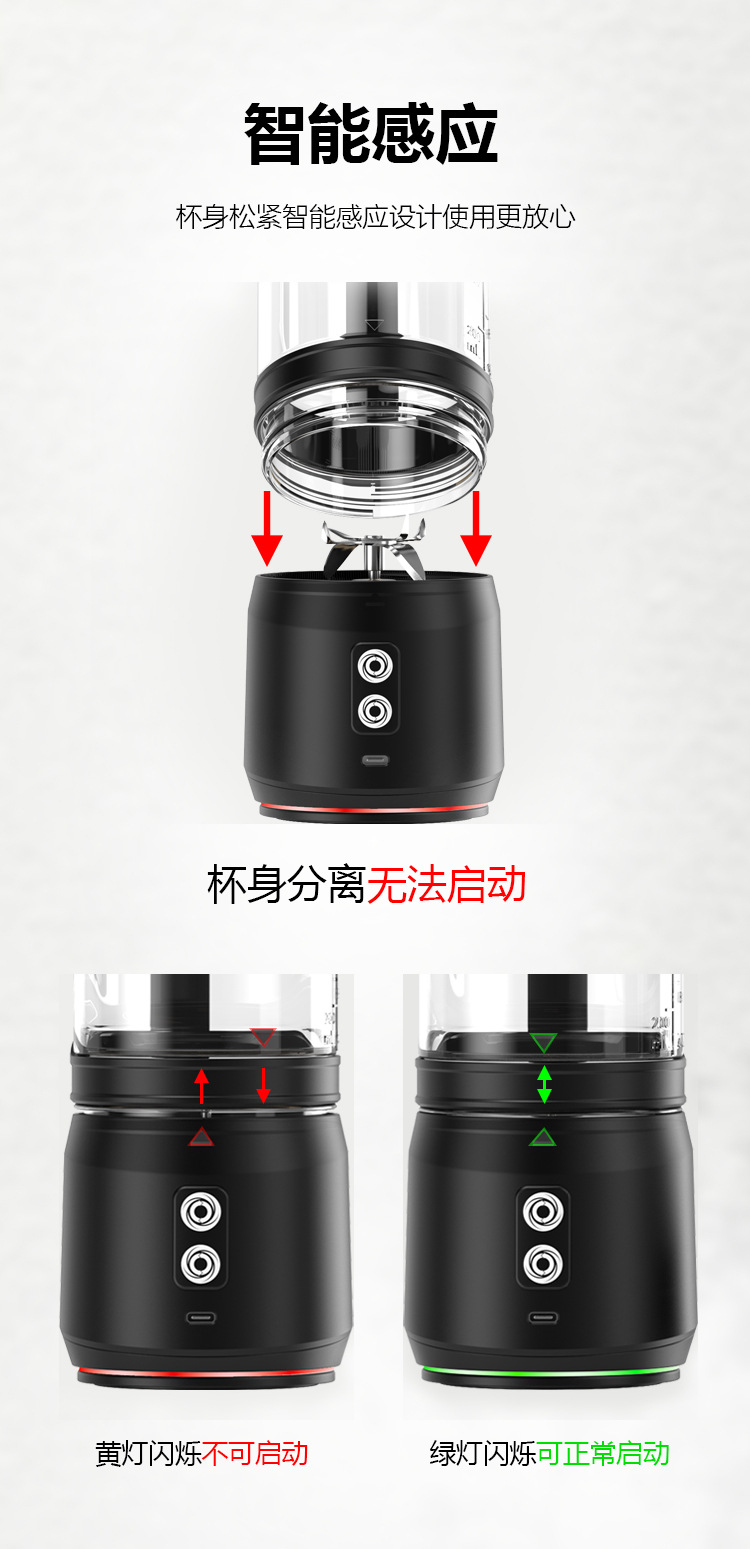 智能感应

杯身松紧智能感应设计使用更放心

杯身分离无法启动

黄灯闪烁不可启动

绿灯闪烁可正常启动