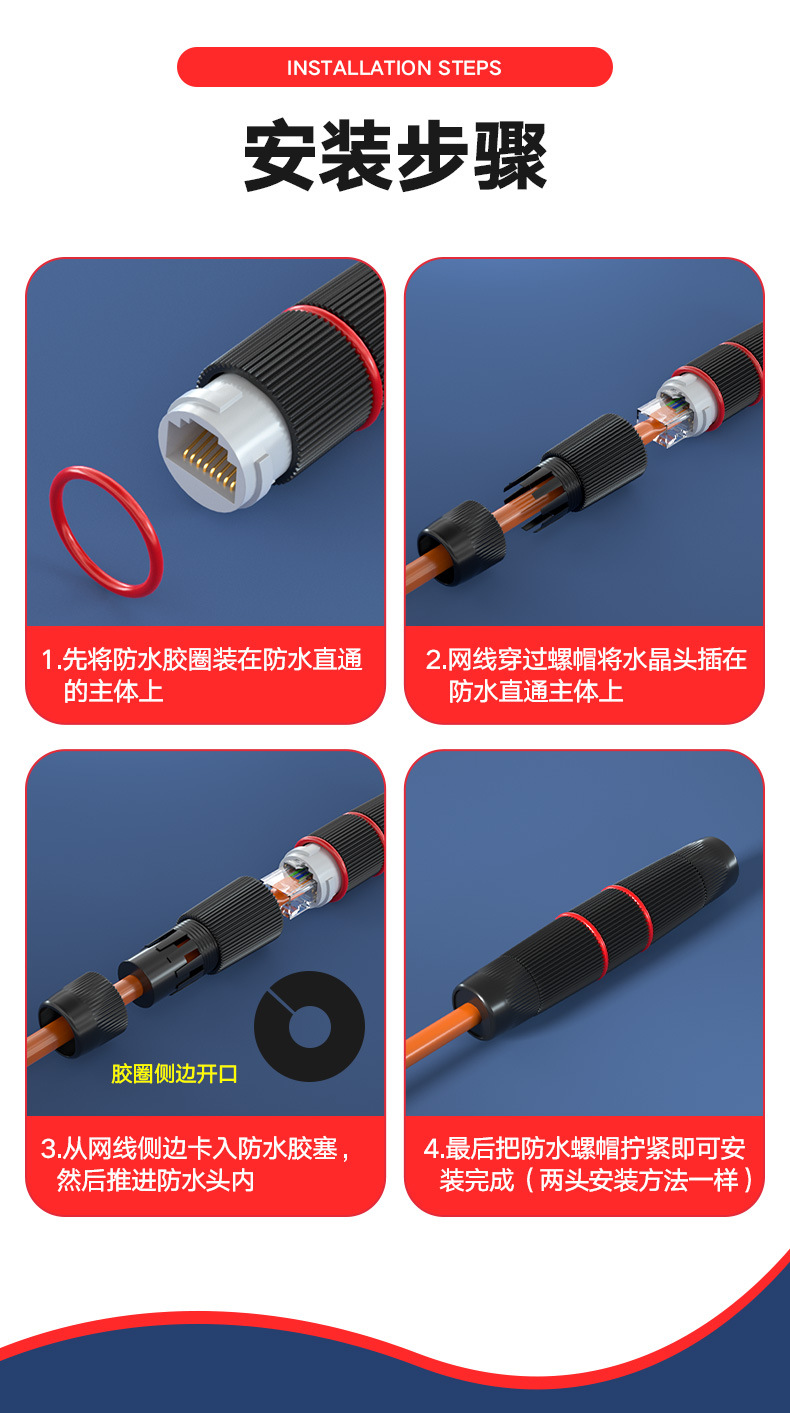 INSTALLATION STEPS

安装步骤

1.先将防水胶圈装在防水直通的主体上

2.网线穿过螺帽将水晶头插在防水直通主体上

胶圈侧边开口

3.从网线侧边卡入防水胶塞，然后推进防水头内

4.最后把防水螺帽拧紧即可安装完成（两头安装方法一样）