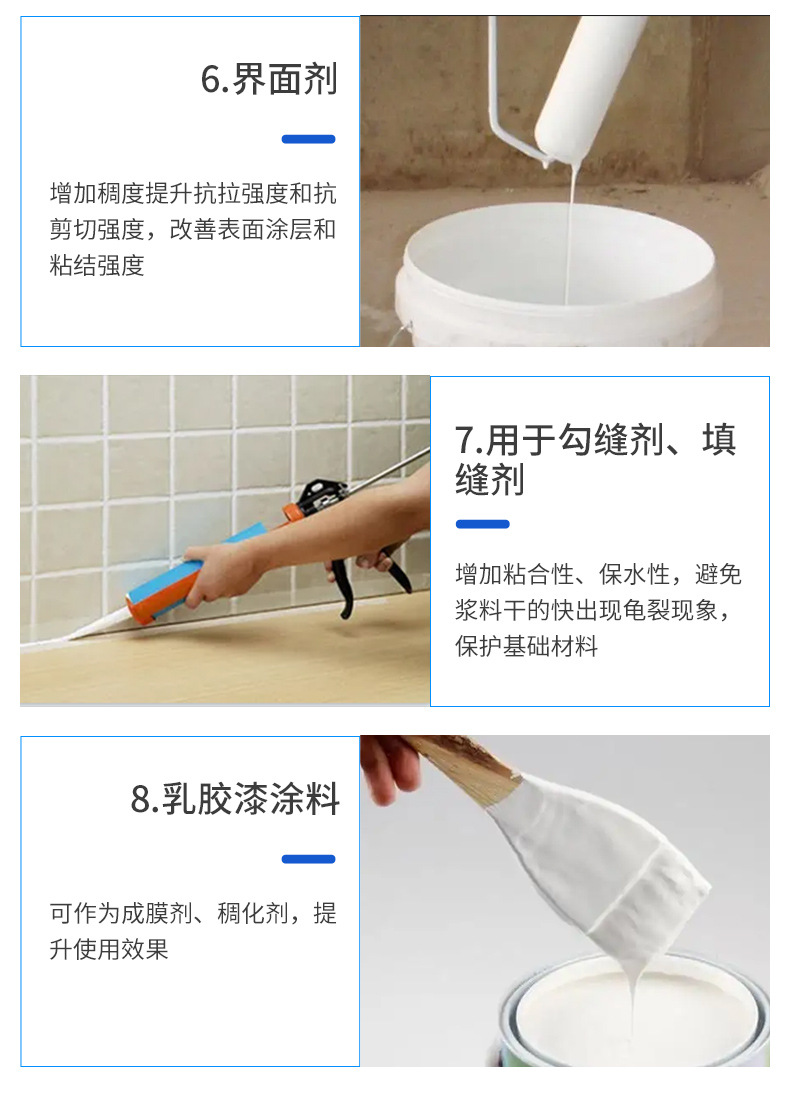 6.界面剂

增加稠度提升抗拉强度和抗剪切强度，改善表面涂层和粘结强度

7.用于勾缝剂、填缝剂

增加粘合性、保水性，避免浆料干的快出现龟裂现象，保护基础材料

8.乳胶漆涂料

可作为成膜剂、稠化剂，提升使用效果