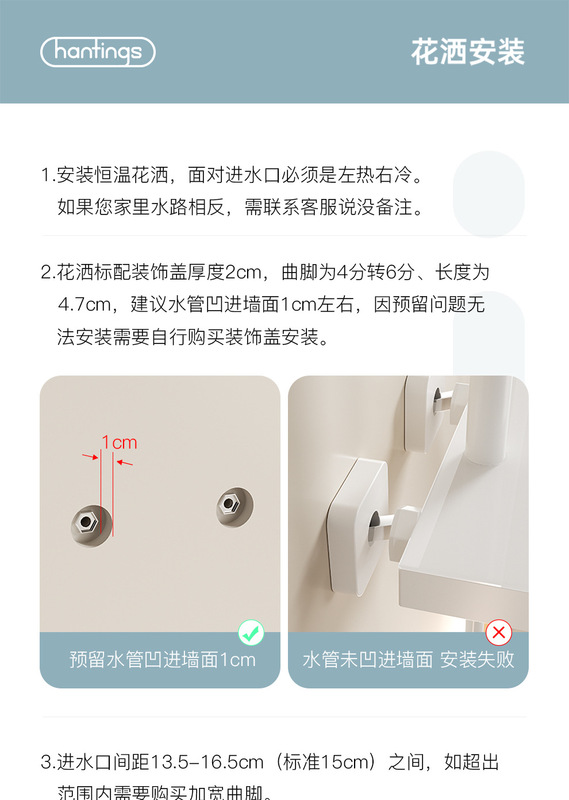 hantings

花洒安装

1.安装恒温花洒，面对进水口必须是左热右冷。如果您家里水路相反，需联系客服说没备注。

2.花洒标配装饰盖厚度2cm，曲脚为4分转6分、长度为4.7cm，建议水管凹进墙面1cm左右，因预留问题无法安装需要自行购买装饰盖安装。

1cm

预留水管凹进墙面1cm

水管未凹进墙面 安装失败

3.进水口间距13.5-16.5cm（标准15cm）之间，如超出范围内需要购买加宽曲脚。