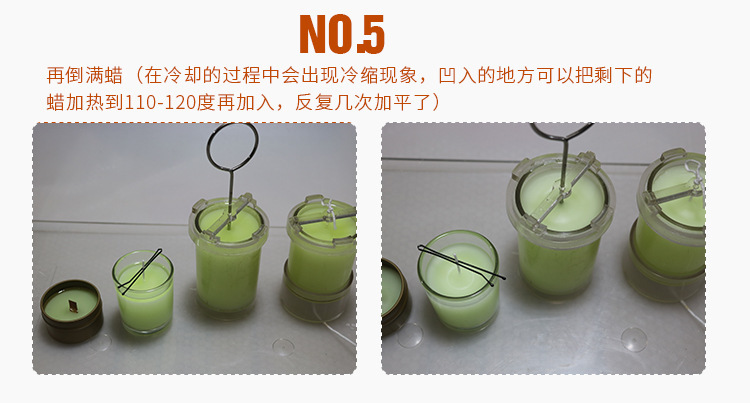 NO.5

再倒满蜡（在冷却的过程中会出现冷缩现象，凹入的地方可以把剩下的蜡加热到110-120度再加入，反复几次加平了）