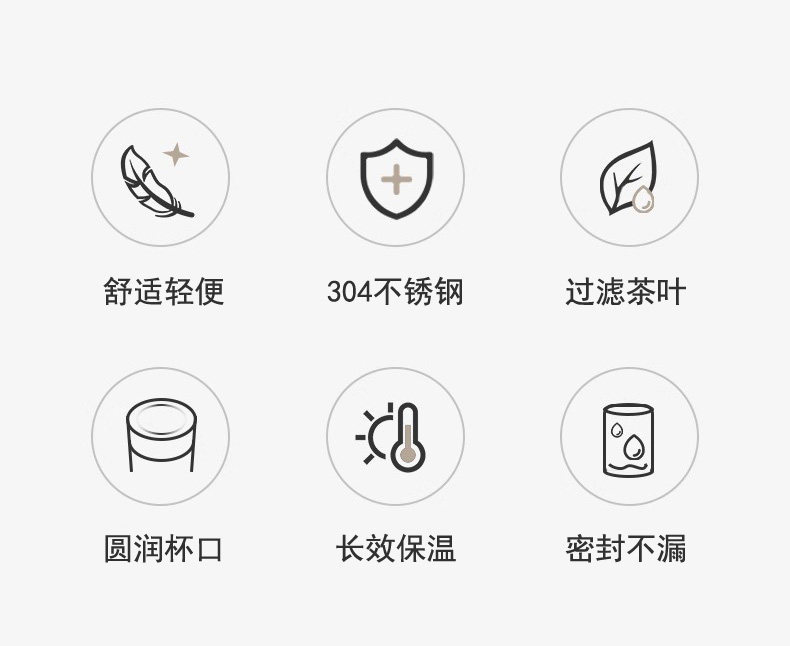 舒适轻便

304不锈钢

过滤茶叶

圆润杯口

长效保温

密封不漏