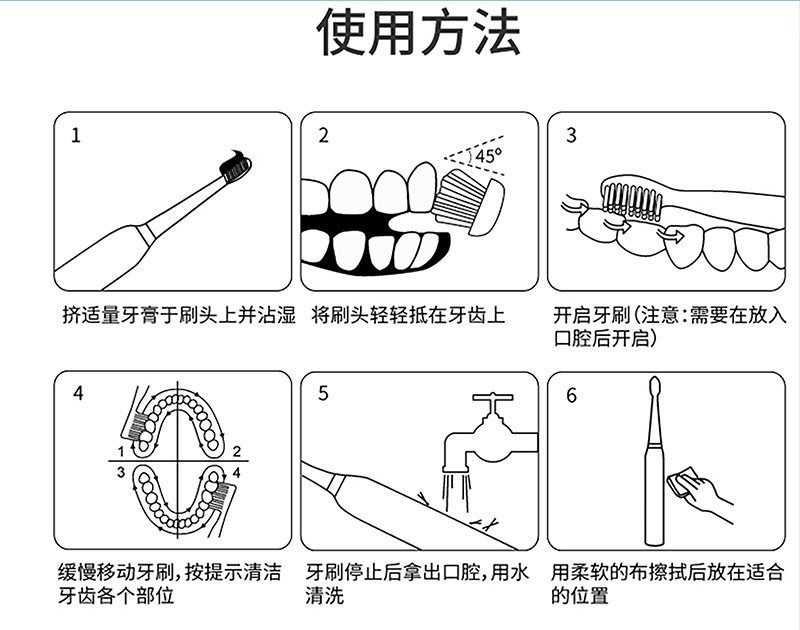 使用方法

1

挤适量牙膏于刷头上并沾湿

2

45°

将刷头轻轻抵在牙齿上

3

开启牙刷(注意:需要在放入口腔后开启)

4

1 2 3 4

缓慢移动牙刷,按提示清洁牙齿各个部位

5

牙刷停止后拿出口腔,用水清洗

6

用柔软的布擦拭后放在适合的位置