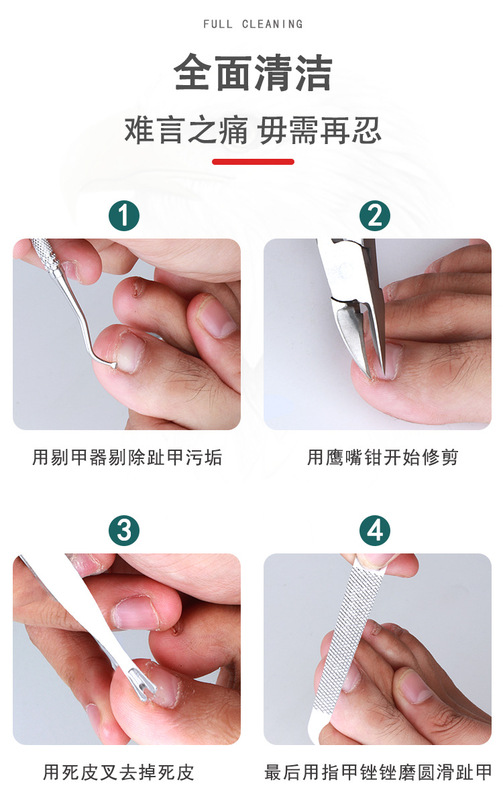 FULL CLEANING

全面清洁

难言之痛 毋需再忍

1

用剔甲器剔除趾甲污垢

2

用鹰嘴钳开始修剪

3

用死皮叉去掉死皮

4

最后用指甲锉锉磨圆滑趾甲