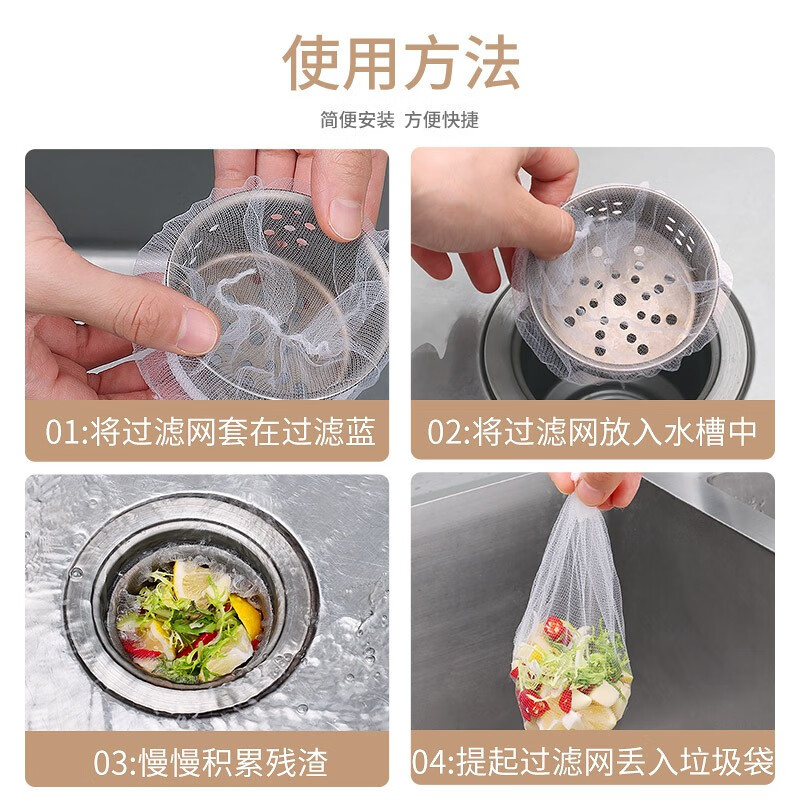 使用方法

简便安装 方便快捷

01:将过滤网套在过滤蓝

02:将过滤网放入水槽中

03:慢慢积累残渣

04:提起过滤网丢入垃圾袋