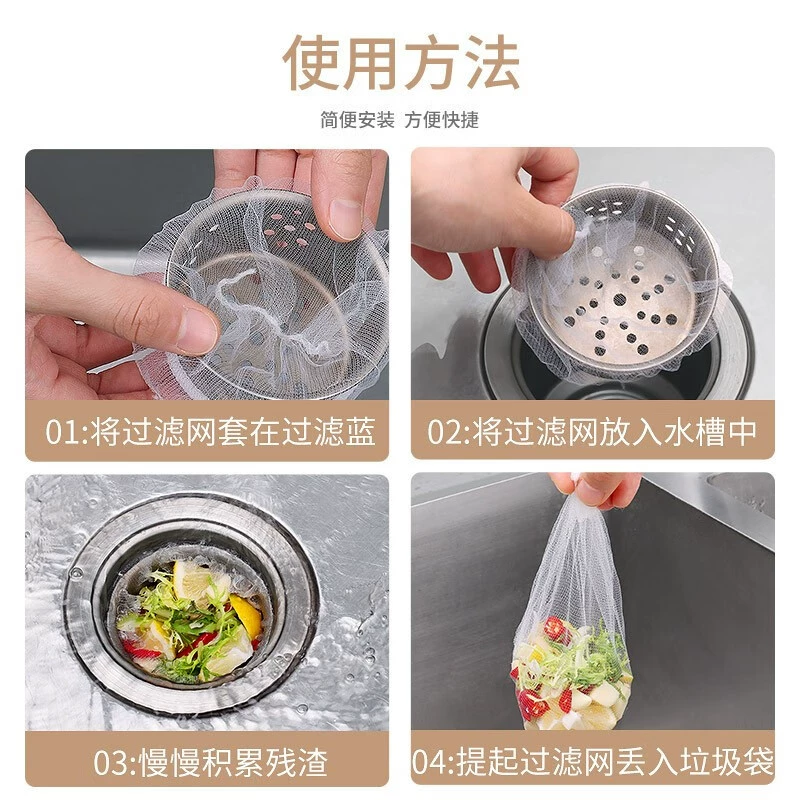 使用方法

简便安装 方便快捷

01:将过滤网套在过滤蓝

02:将过滤网放入水槽中

03:慢慢积累残渣

04:提起过滤网丢入垃圾袋