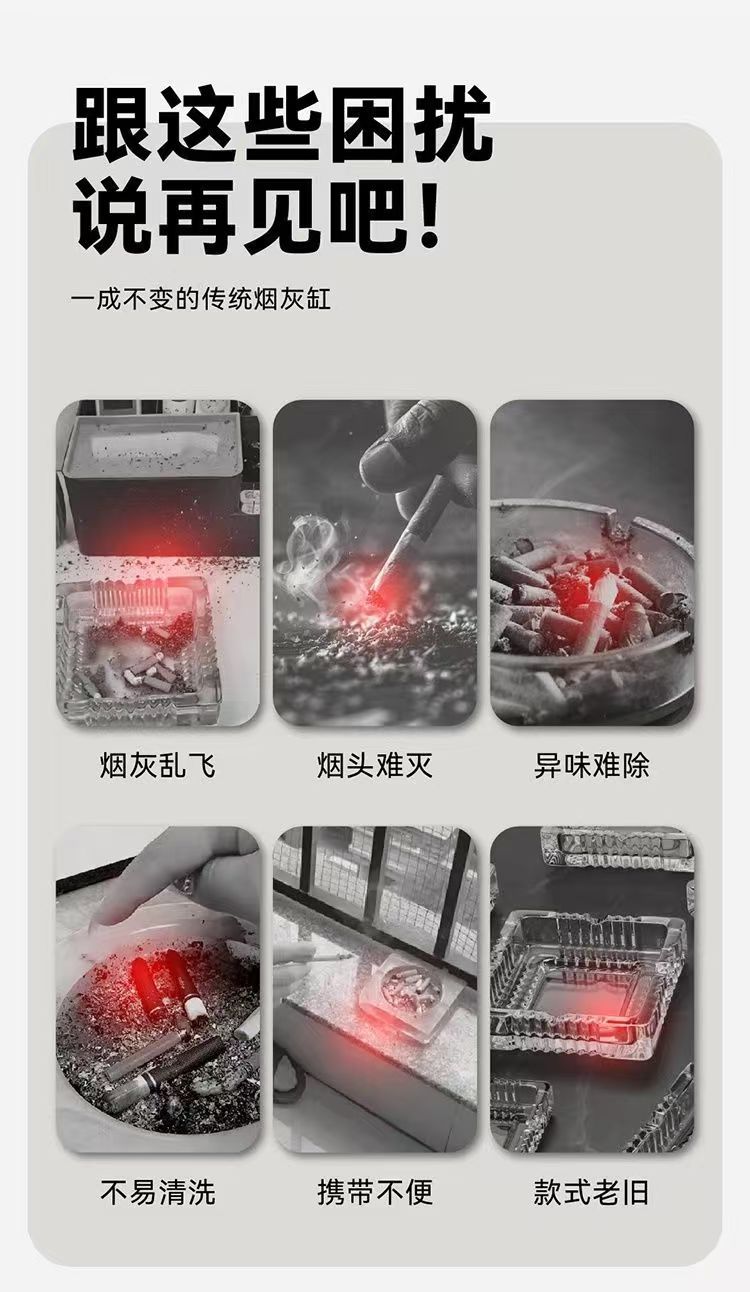 跟这些困扰
说再见吧!

一成不变的传统烟灰缸

烟灰乱飞

烟头难灭

异味难除

不易清洗

携带不便

款式老旧