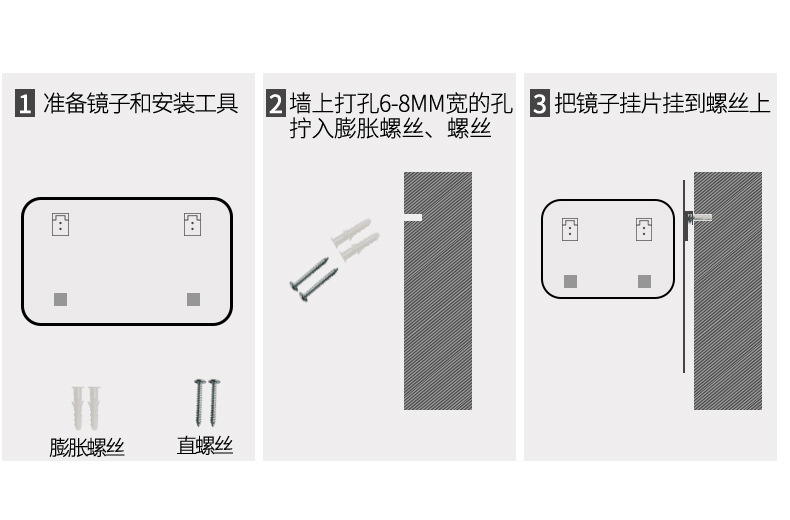 1 准备镜子和安装工具

膨胀螺丝

直螺丝

2 墙上打孔6-8MM宽的孔 拧入膨胀螺丝、螺丝

3 把镜子挂片挂到螺丝上