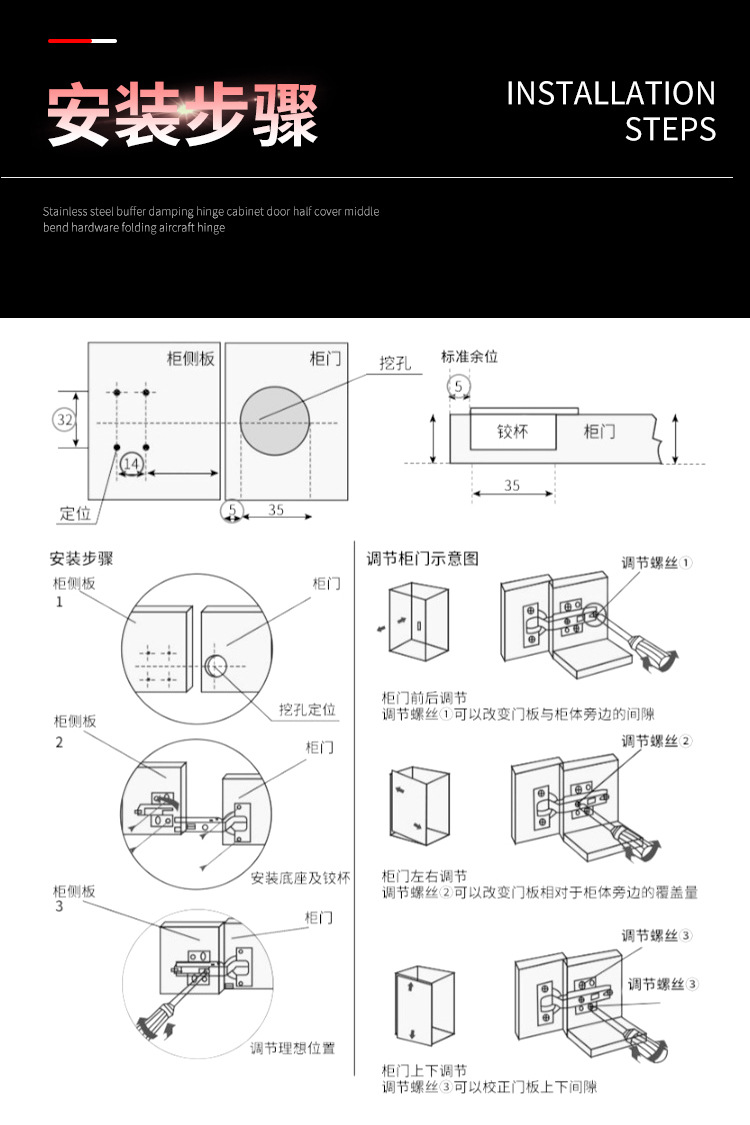 安装步骤

INSTALLATION STEPS

Stainless steel buffer damping hinge cabinet door half cover middle bend hardware folding aircraft hinge

柜侧板

柜门

挖孔

32

14

定位

5

35

标准余位

5

铰杯

柜门

35

安装步骤

柜侧板
1

柜门

挖孔定位

柜侧板
2

柜门

安装底座及铰杯

柜侧板
3

柜门

调节理想位置

调节柜门示意图

调节螺丝①

柜门前后调节
调节螺丝①可以改变门板与柜体旁边的间隙

调节螺丝②

柜门左右调节
调节螺丝②可以改变门板相对于柜体旁边的覆盖量

调节螺丝③

调节螺丝③

柜门上下调节
调节螺丝③可以校正门板上下间隙