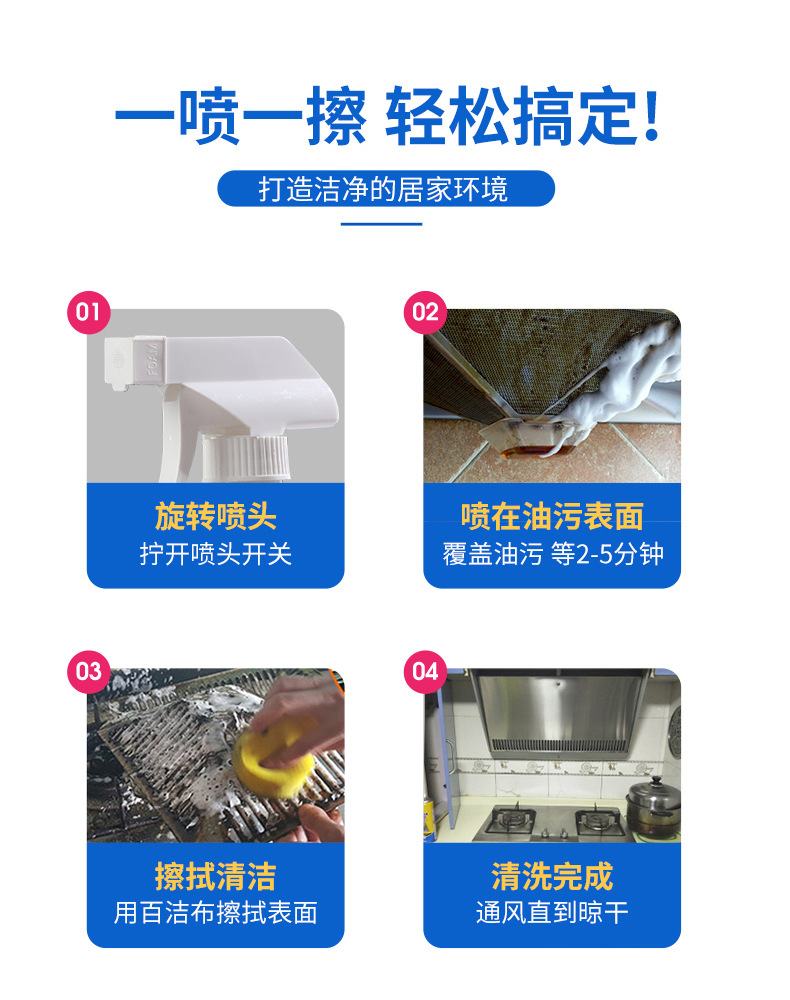 一喷一擦 轻松搞定!

打造洁净的居家环境

01

旋转喷头

拧开喷头开关

02

喷在油污表面

覆盖油污 等2-5分钟

03

擦拭清洁

用百洁布擦拭表面

04

清洗完成

通风直到晾干