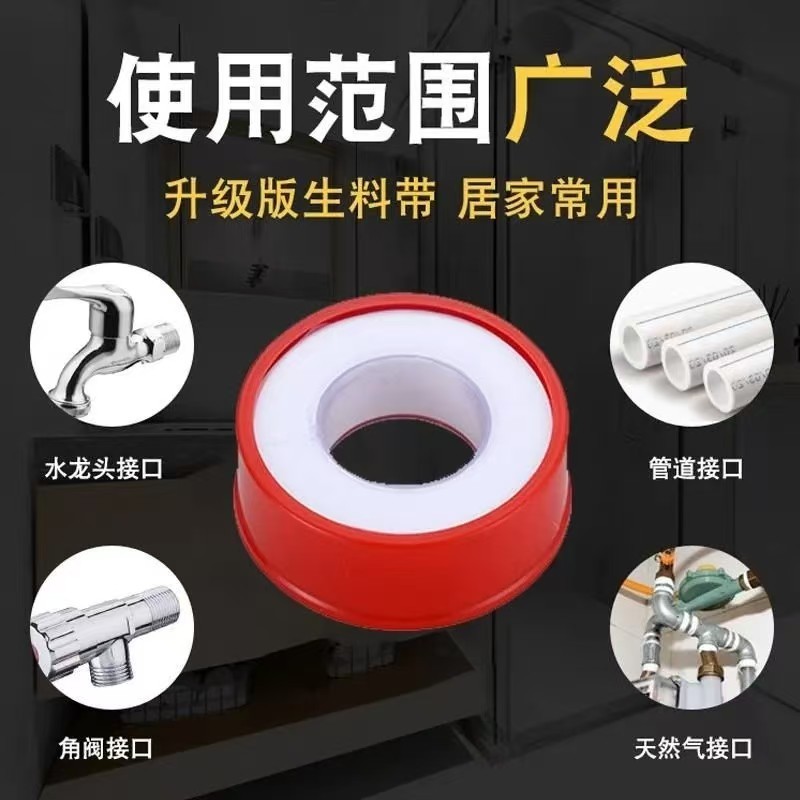 使用范围广泛

升级版生料带 居家常用

水龙头接口

管道接口

角阀接口

天然气接口