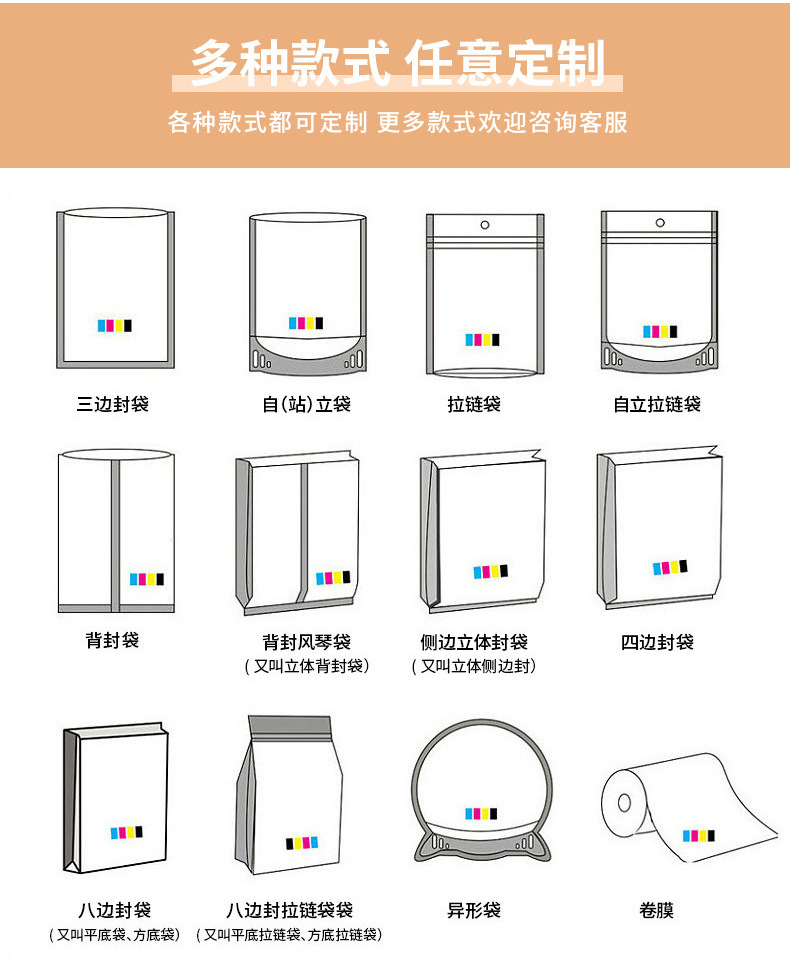 多种款式 任意定制

各种款式都可定制 更多款式欢迎咨询客服

三边封袋

自(站)立袋

拉链袋

自立拉链袋

背封袋

背封风琴袋
（又叫立体背封袋）

侧边立体封袋
（又叫立体侧边封）

四边封袋

八边封袋
（又叫平底袋、方底袋）

八边封拉链袋袋
（又叫平底拉链袋、方底拉链袋）

异形袋

卷膜