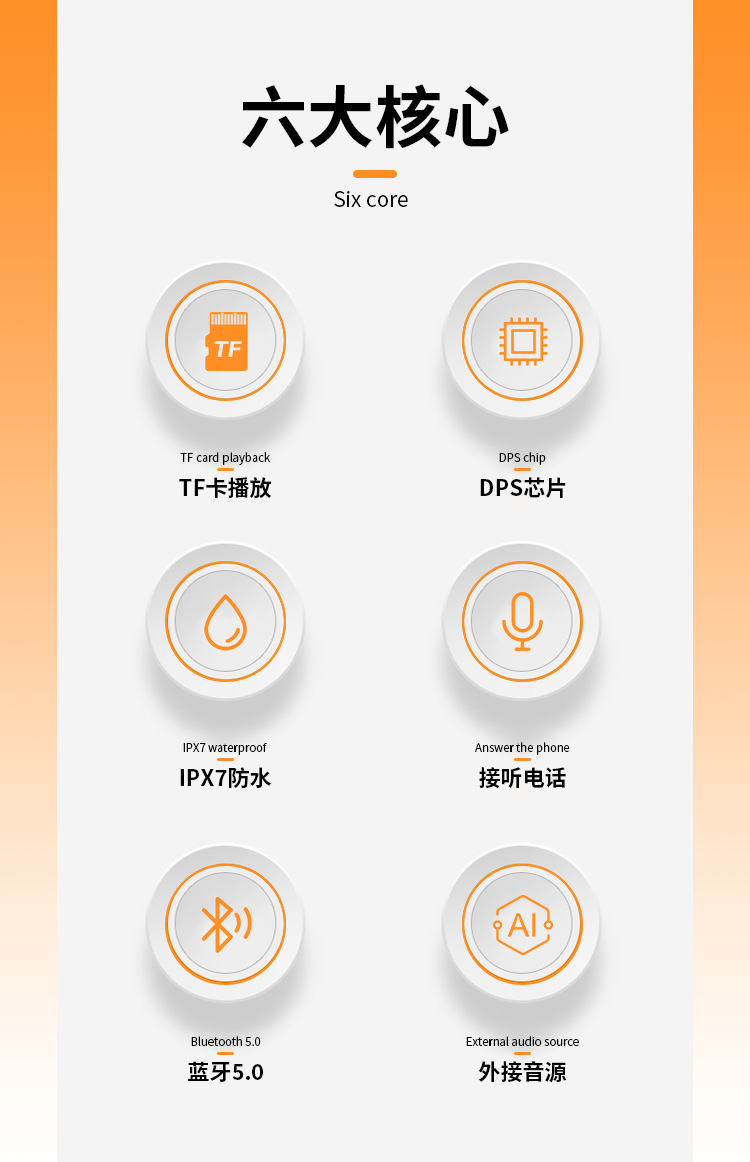 六大核心

Six core

TF

TF card playback
TF卡播放

DPS chip
DPS芯片

IPX7 waterproof
IPX7防水

Answer the phone
接听电话

Bluetooth 5.0
蓝牙5.0

AI

External audio source
外接音源