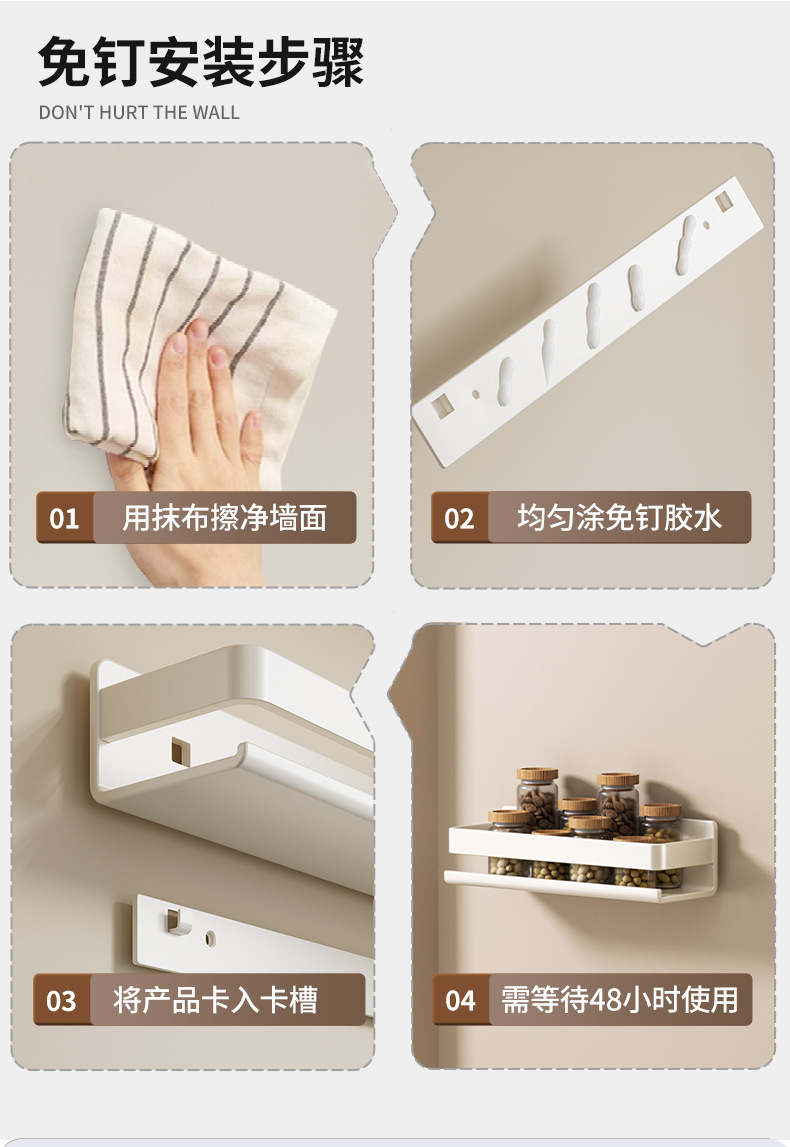 免钉安装步骤
DON'T HURT THE WALL

01 用抹布擦净墙面

02 均匀涂免钉胶水

03 将产品卡入卡槽

04 需等待48小时使用