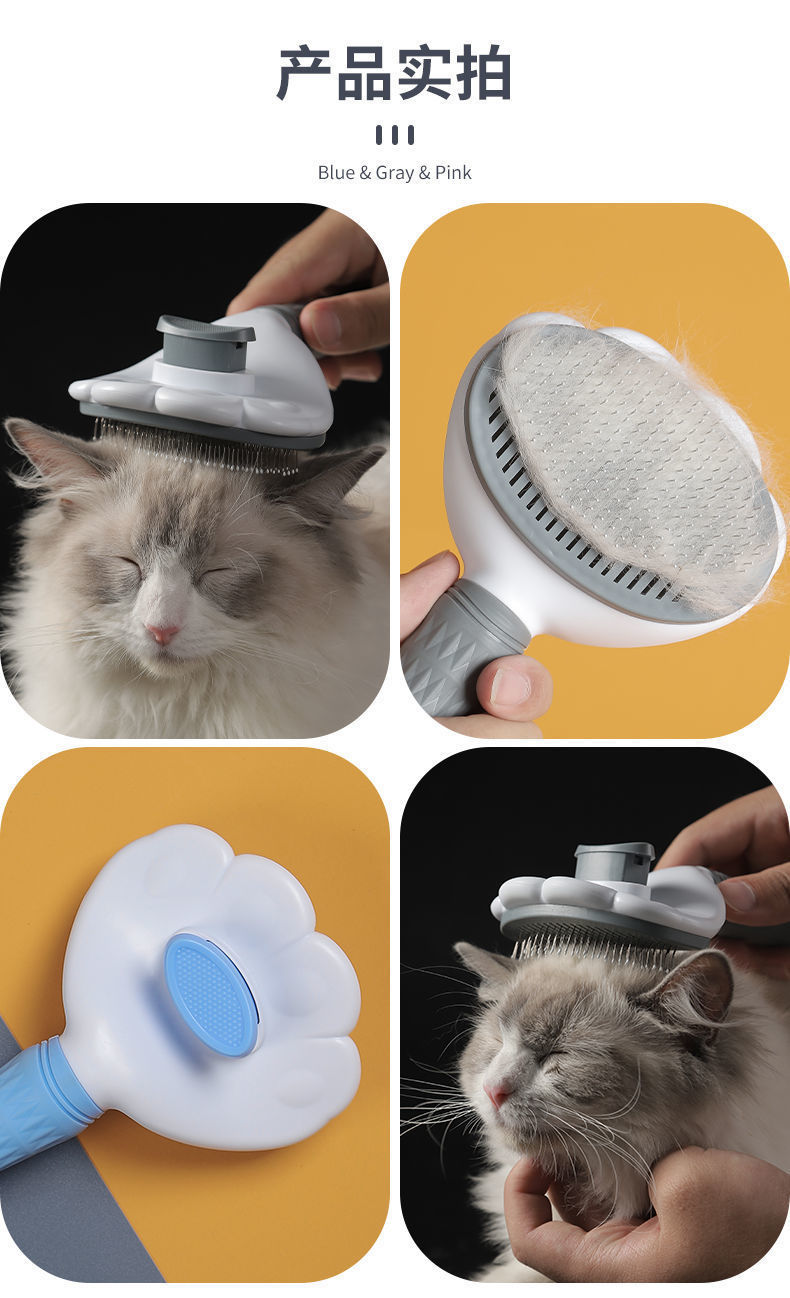 产品实拍

Blue & Gray & Pink