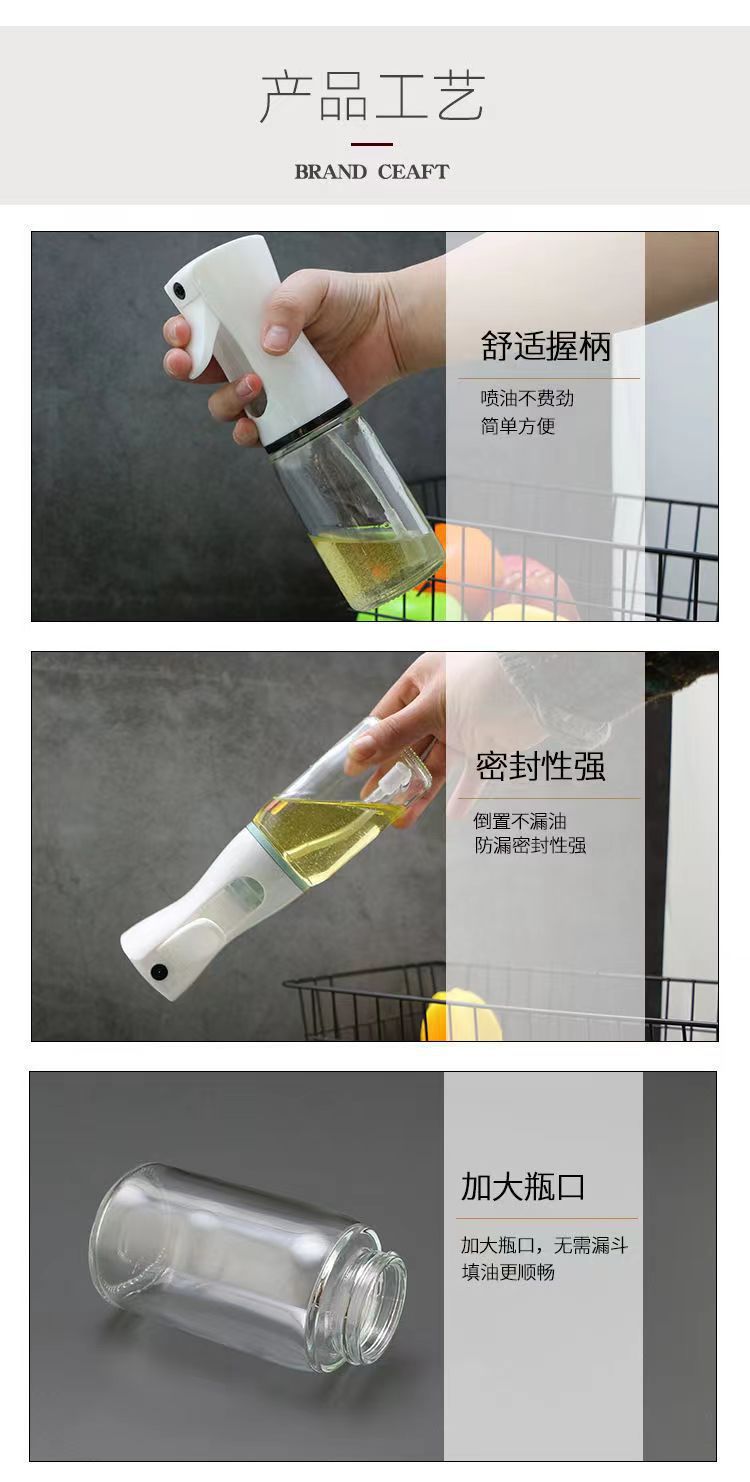 产品工艺

BRAND CEAFT

舒适握柄

喷油不费劲
简单方便

密封性强

倒置不漏油
防漏密封性强

加大瓶口

加大瓶口，无需漏斗
填油更顺畅