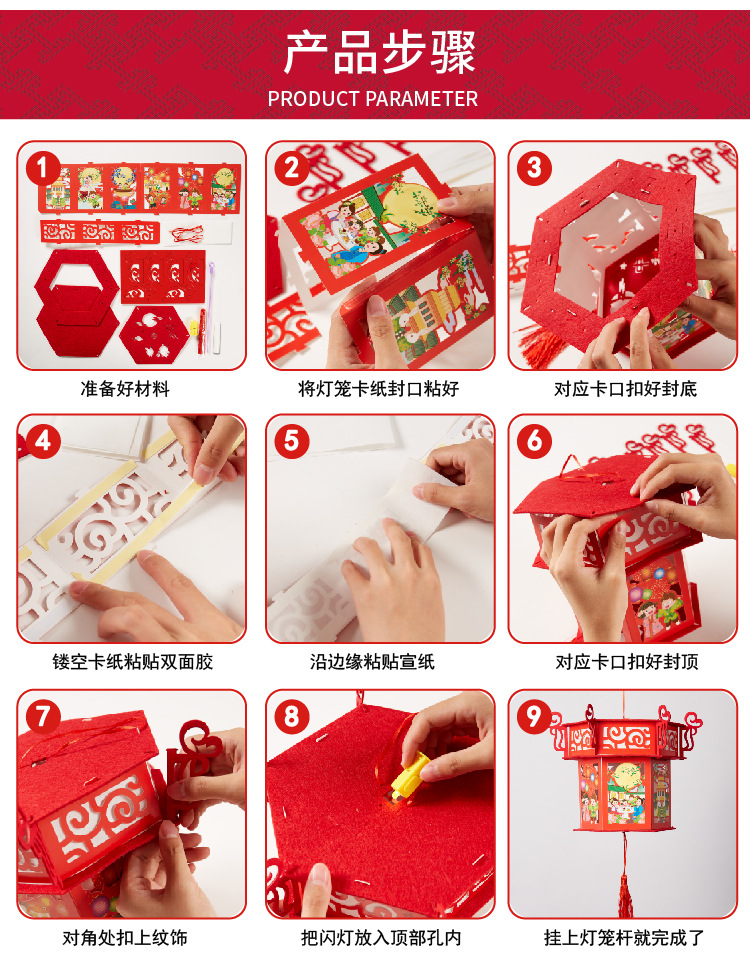 产品步骤
PRODUCT PARAMETER

1
准备好材料

2
将灯笼卡纸封口粘好

3
对应卡口扣好封底

4
镂空卡纸粘贴双面胶

5
沿边缘粘贴宣纸

6
对应卡口扣好封顶

7
对角处扣上纹饰

8
把闪灯放入顶部孔内

9
挂上灯笼杆就完成了