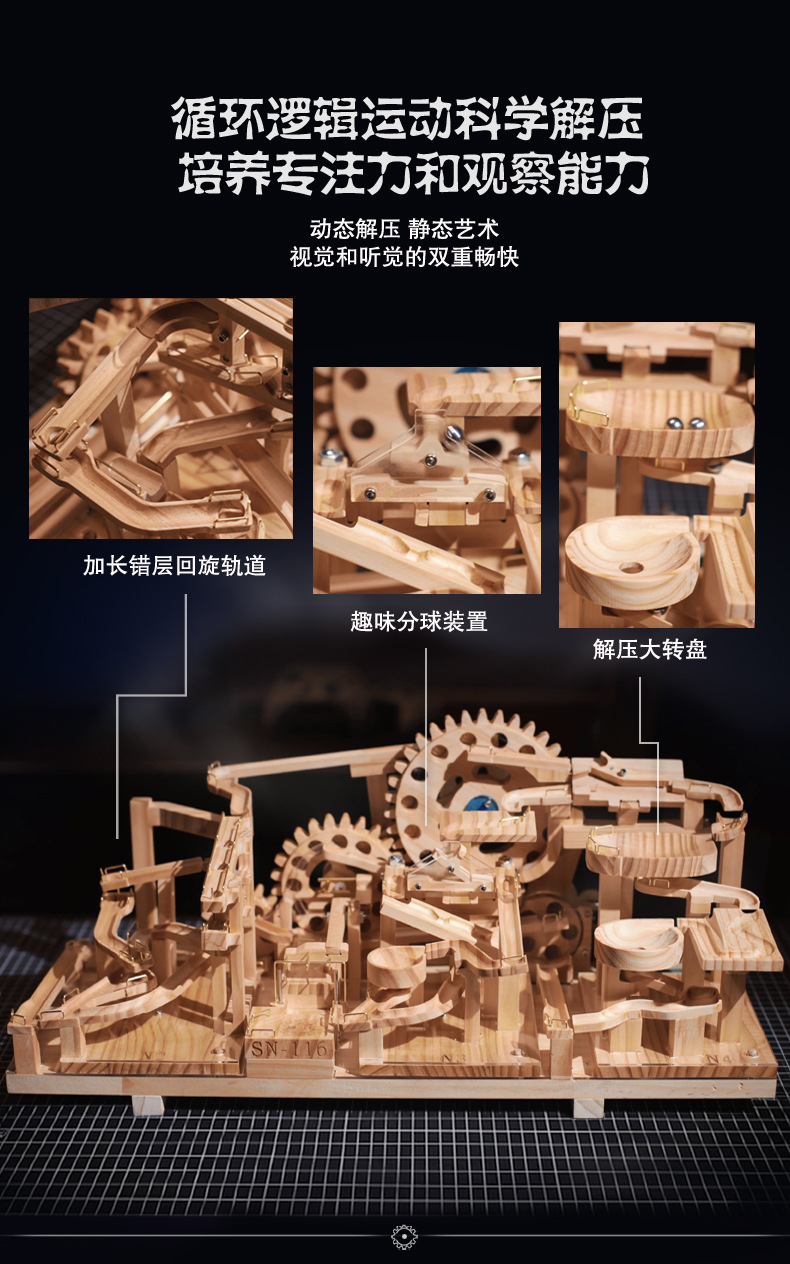 循环逻辑运动科学解压
培养专注力和观察能力

动态解压 静态艺术
视觉和听觉的双重畅快

加长错层回旋轨道

趣味分球装置

解压大转盘

SN-116