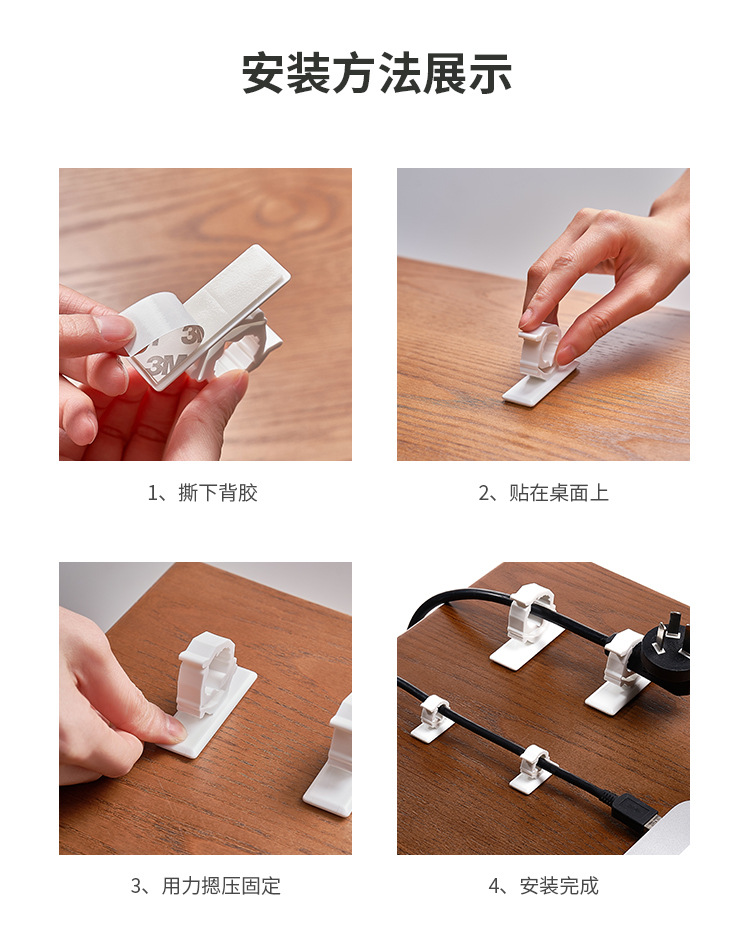 安装方法展示

3M 3M

1、撕下背胶

2、贴在桌面上

3、用力摁压固定

4、安装完成