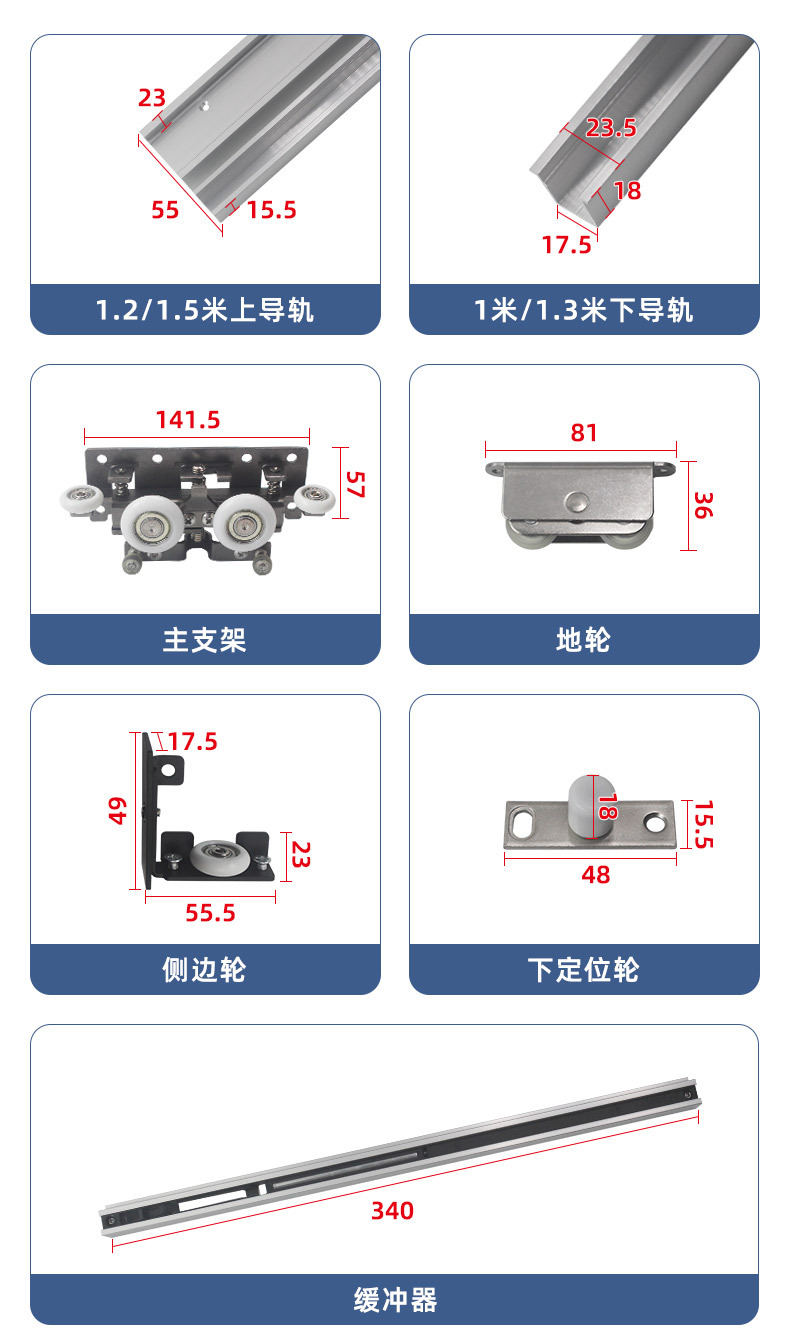 23
55
15.5
1.2/1.5米上导轨

23.5
18
17.5
1米/1.3米下导轨

141.5
57
主支架

81
36
地轮

17.5
49
23
55.5
侧边轮

18
15.5
48
下定位轮

340
缓冲器