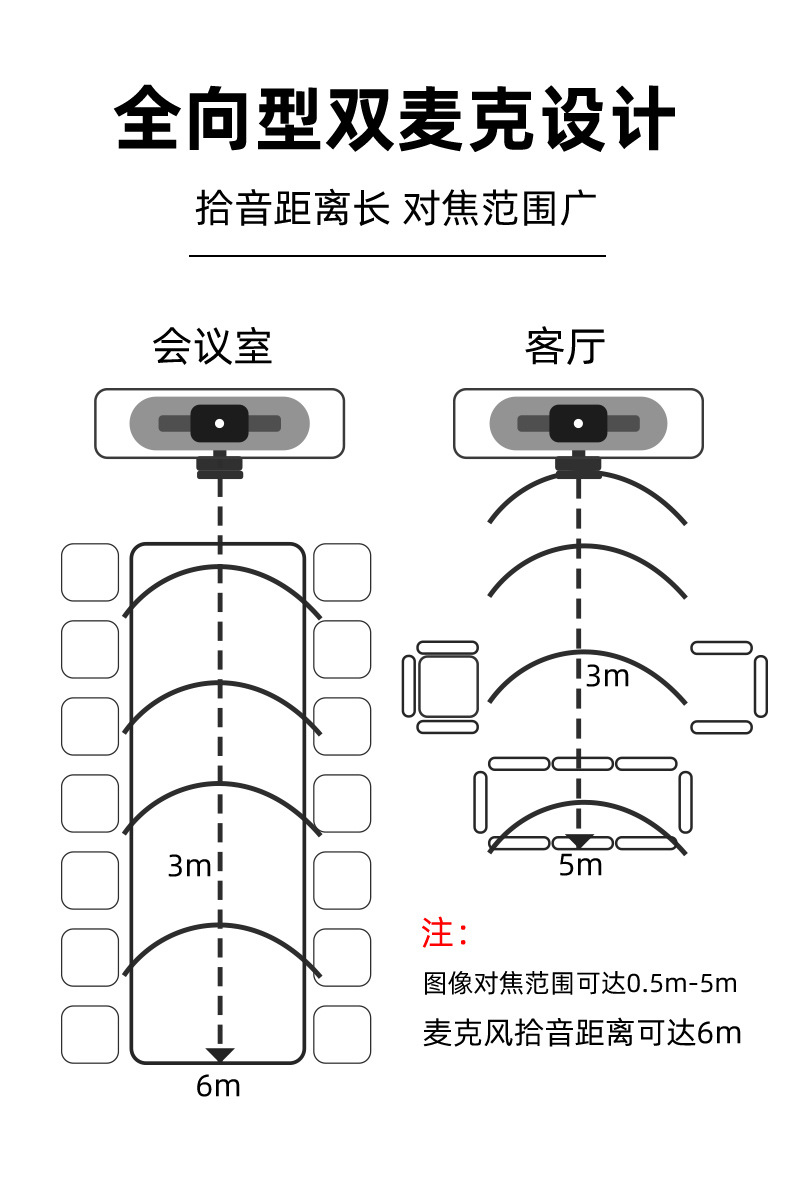 全向型双麦克设计

拾音距离长 对焦范围广

会议室

3m

6m

客厅

3m

5m

注：

图像对焦范围可达0.5m-5m

麦克风拾音距离可达6m