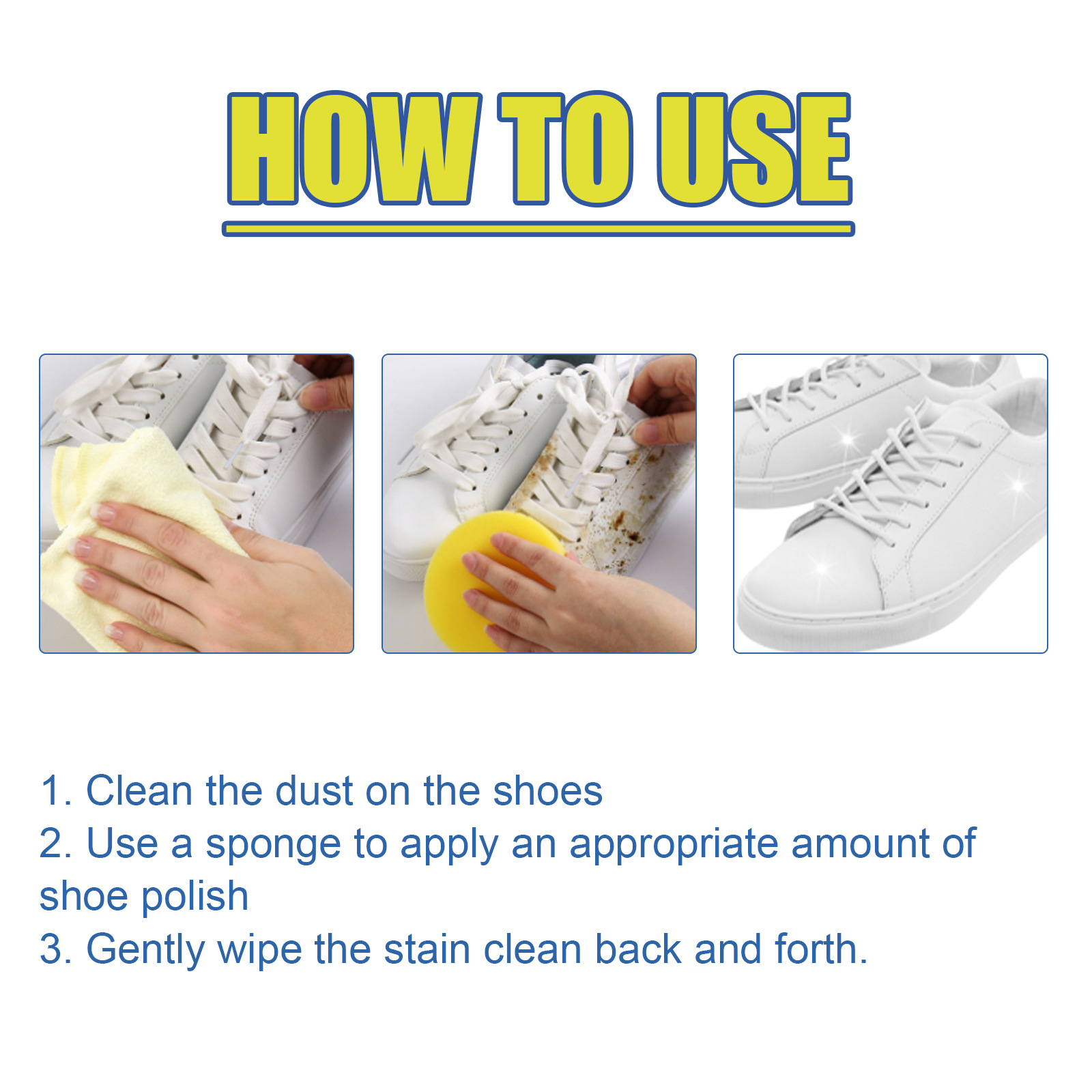 HOW TO USE

1. Clean the dust on the shoes
2. Use a sponge to apply an appropriate amount of shoe polish
3. Gently wipe the stain clean back and forth.