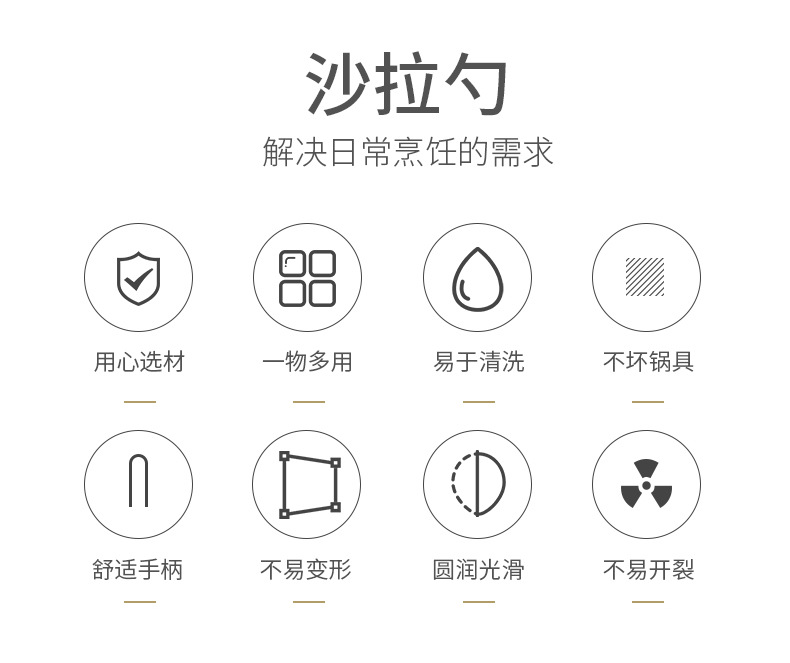 沙拉勺

解决日常烹饪的需求

用心选材

一物多用

易于清洗

不坏锅具

舒适手柄

不易变形

圆润光滑

不易开裂