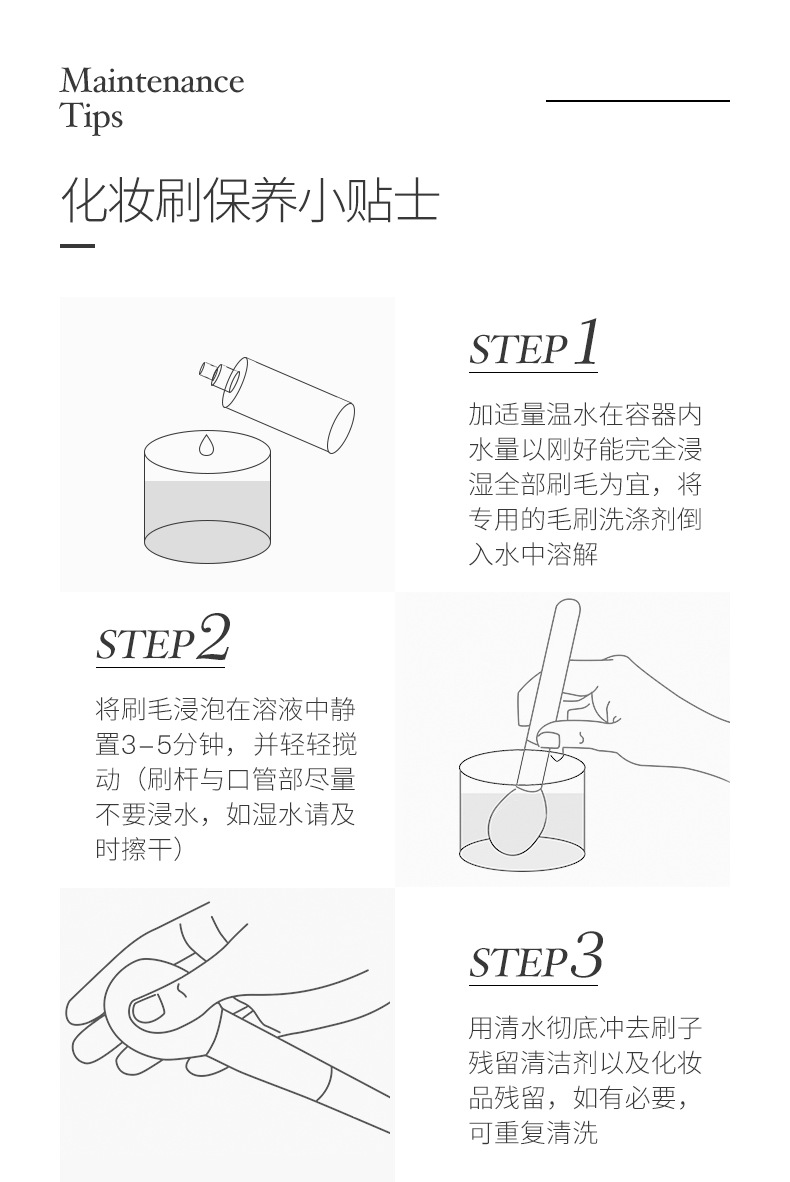 Maintenance Tips

化妆刷保养小贴士

STEP 1

加适量温水在容器内水量以刚好能完全浸湿全部刷毛为宜，将专用的毛刷洗涤剂倒入水中溶解

STEP 2

将刷毛浸泡在溶液中静置3-5分钟，并轻轻搅动（刷杆与口管部尽量不要浸水，如湿水请及时擦干）

STEP 3

用清水彻底冲去刷子残留清洁剂以及化妆品残留，如有必要，可重复清洗