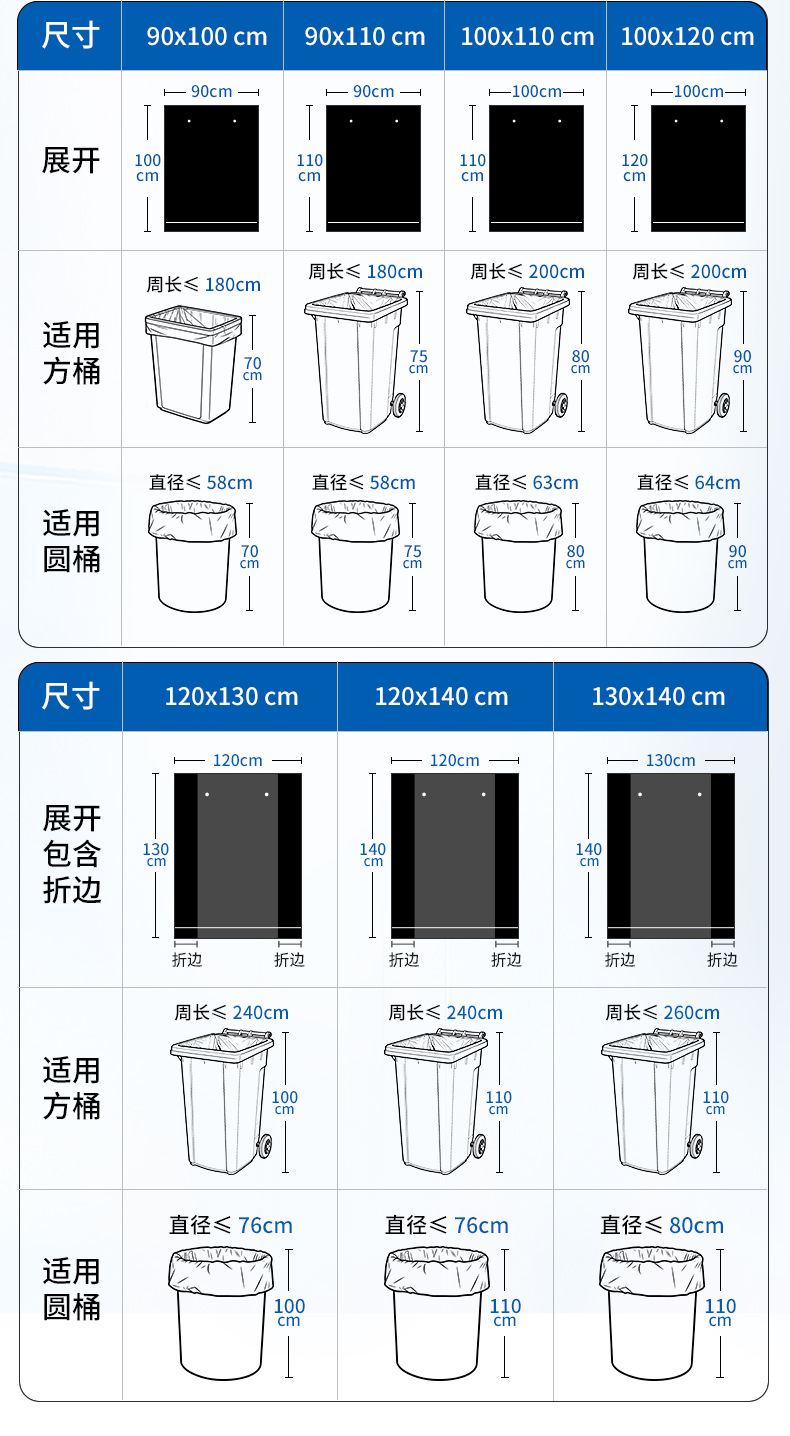 | 尺寸 | 90x100 cm | 90x110 cm | 100x110 cm | 100x120 cm |
|---|---|---|---|---|
| 展开 | 90cm 100 cm | 90cm 110 cm | 100cm 110 cm | 100cm 120 cm |
| 适用方桶 | 周长≤ 180cm 70 cm | 周长≤ 180cm 75 cm | 周长≤ 200cm 80 cm | 周长≤ 200cm 90 cm |
| 适用圆桶 | 直径≤ 58cm 70 cm | 直径≤ 58cm 75 cm | 直径≤ 63cm 80 cm | 直径≤ 64cm 90 cm |

| 尺寸 | 120x130 cm | 120x140 cm | 130x140 cm |
|---|---|---|---|
| 展开包含折边 | 120cm 130 cm 折边 折边 | 120cm 140 cm 折边 折边 | 130cm 140 cm 折边 折边 |
| 适用方桶 | 周长≤ 240cm 100 cm | 周长≤ 240cm 110 cm | 周长≤ 260cm 110 cm |
| 适用圆桶 | 直径≤ 76cm 100 cm | 直径≤ 76cm 110 cm | 直径≤ 80cm 110 cm |