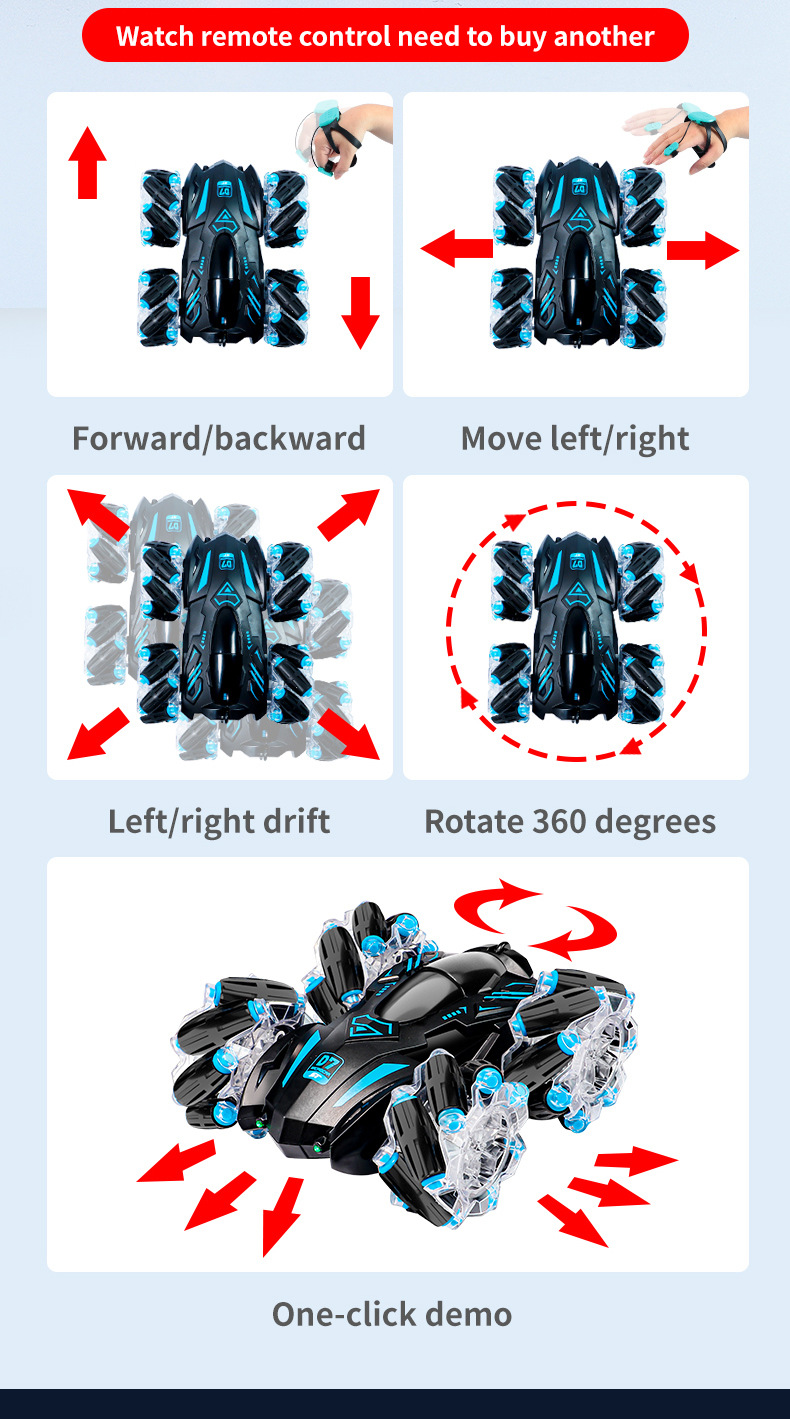 Watch remote control need to buy another

Forward/backward

Move left/right

Left/right drift

Rotate 360 degrees

One-click demo