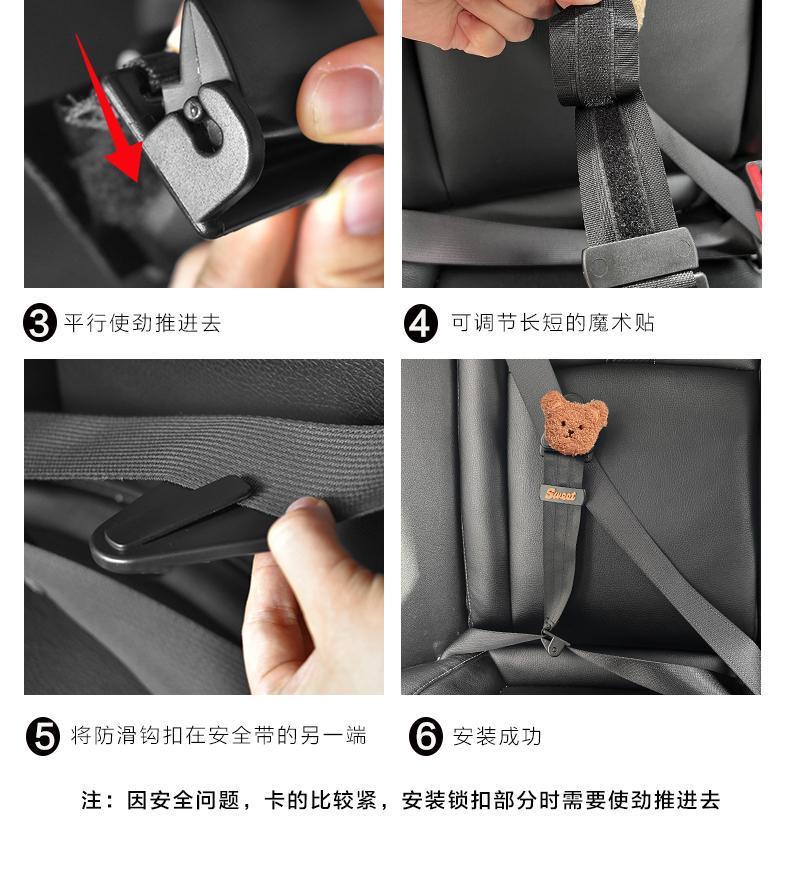 3 平行使劲推进去

4 可调节长短的魔术贴

Sweet

5 将防滑钩扣在安全带的另一端

6 安装成功

注：因安全问题，卡的比较紧，安装锁扣部分时需要使劲推进去