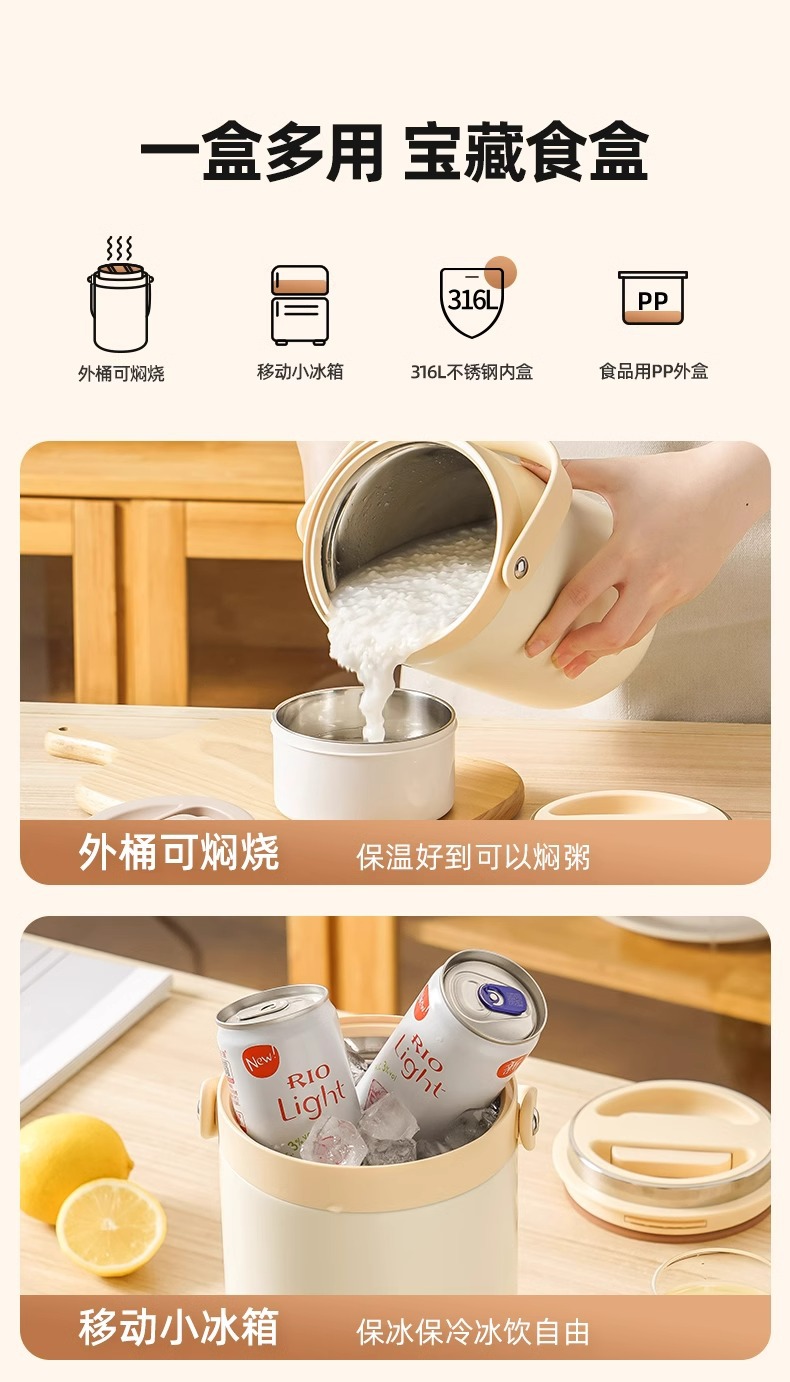 一盒多用 宝藏食盒

外桶可焖烧

移动小冰箱

316L

316L不锈钢内盒

PP

食品用PP外盒

外桶可焖烧 保温好到可以焖粥

New!

RIO Light

RIO Light

移动小冰箱 保冰保冷冰饮自由