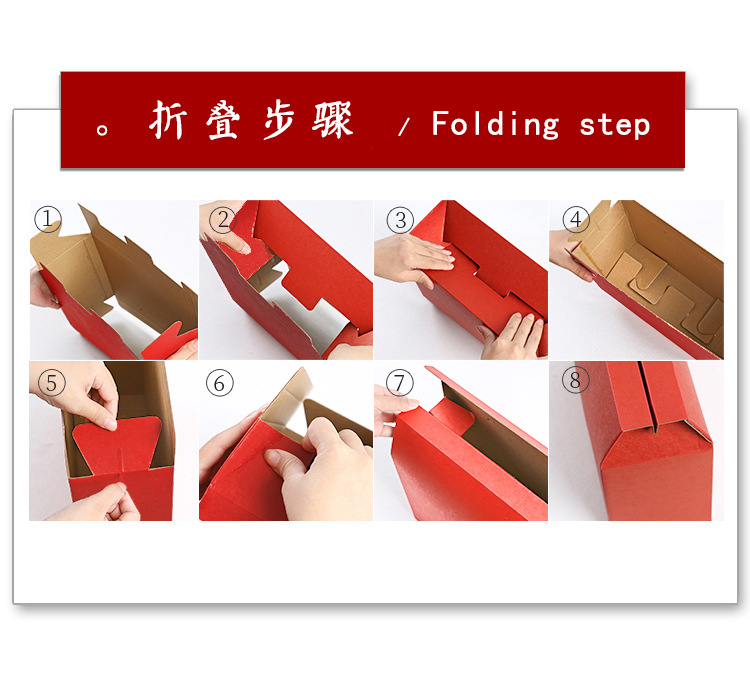 。折叠步骤 / Folding step

①

②

③

④

⑤

⑥

⑦

⑧