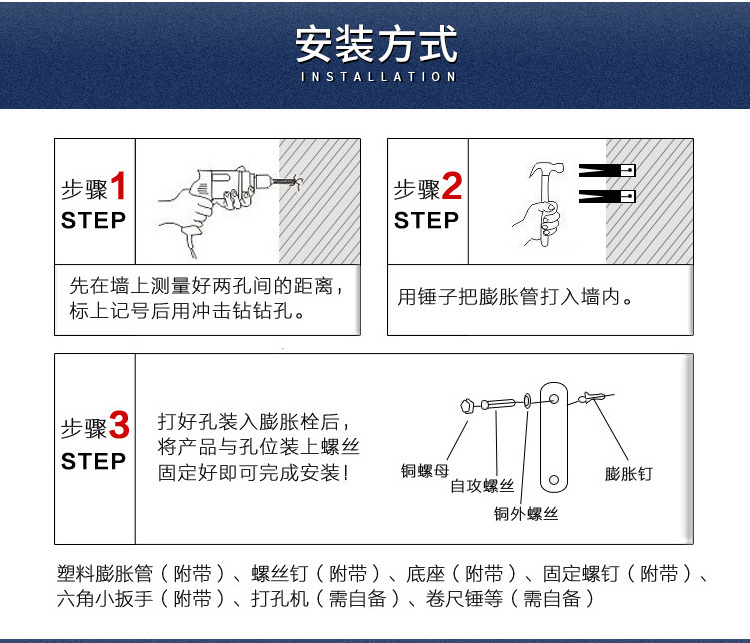 安装方式
INSTALLATION

步骤1
STEP

先在墙上测量好两孔间的距离，标上记号后用冲击钻钻孔。

步骤2
STEP

用锤子把膨胀管打入墙内。

步骤3
STEP

打好孔装入膨胀栓后，将产品与孔位装上螺丝固定好即可完成安装！

铜螺母
自攻螺丝
铜外螺丝
膨胀钉

塑料膨胀管（附带）、螺丝钉（附带）、底座（附带）、固定螺钉（附带）、六角小扳手（附带）、打孔机（需自备）、卷尺锤等（需自备）