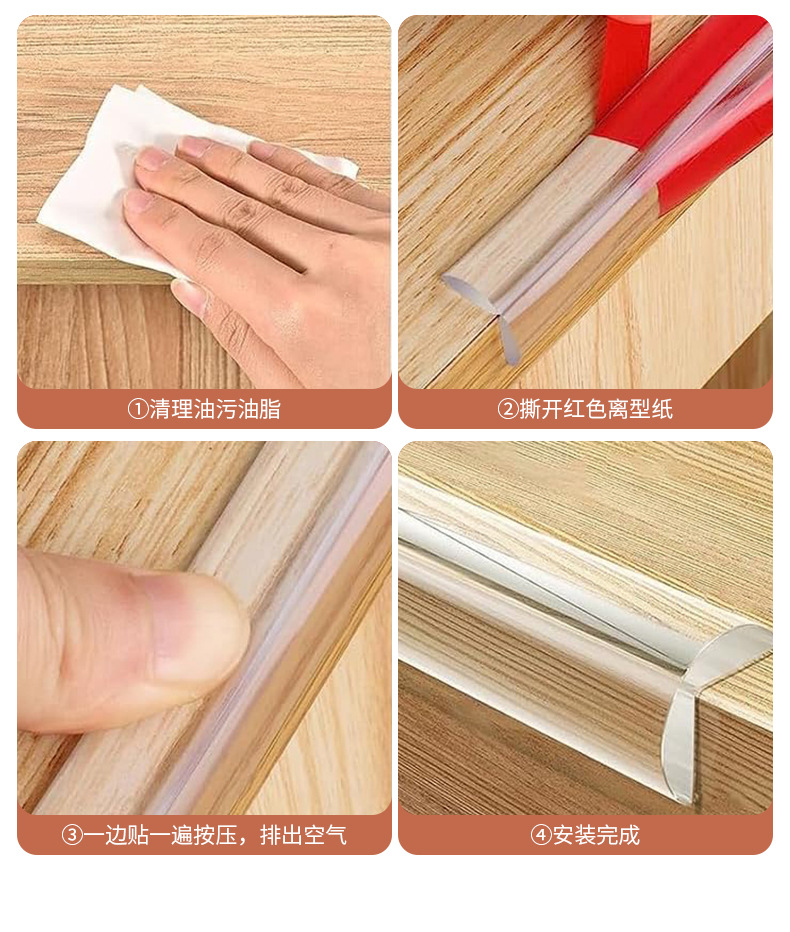 ①清理油污油脂

②撕开红色离型纸

③一边贴一遍按压，排出空气

④安装完成