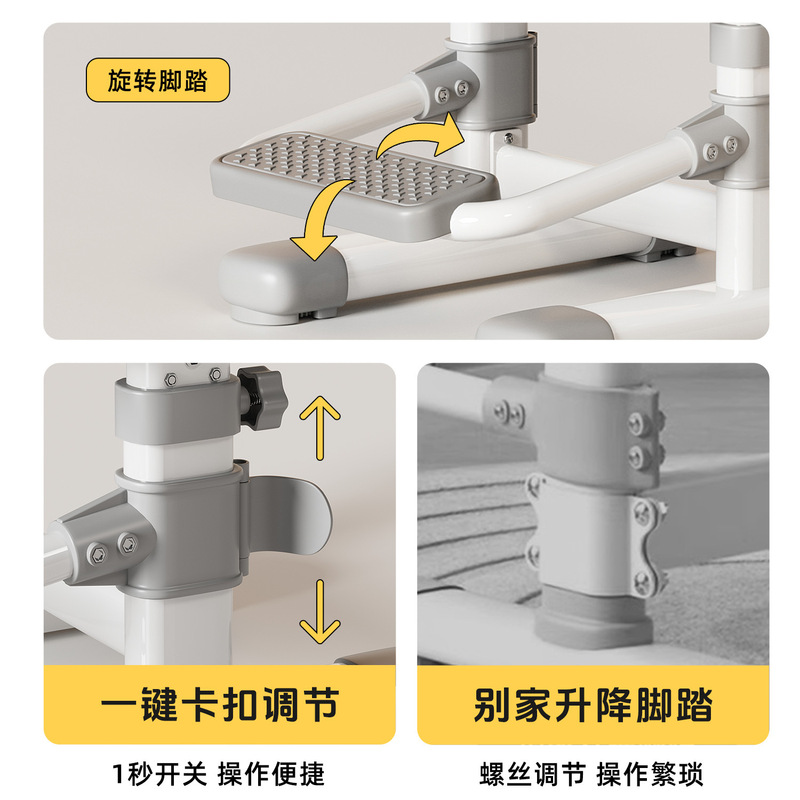 旋转脚踏

一键卡扣调节

1秒开关 操作便捷

别家升降脚踏

螺丝调节 操作繁琐